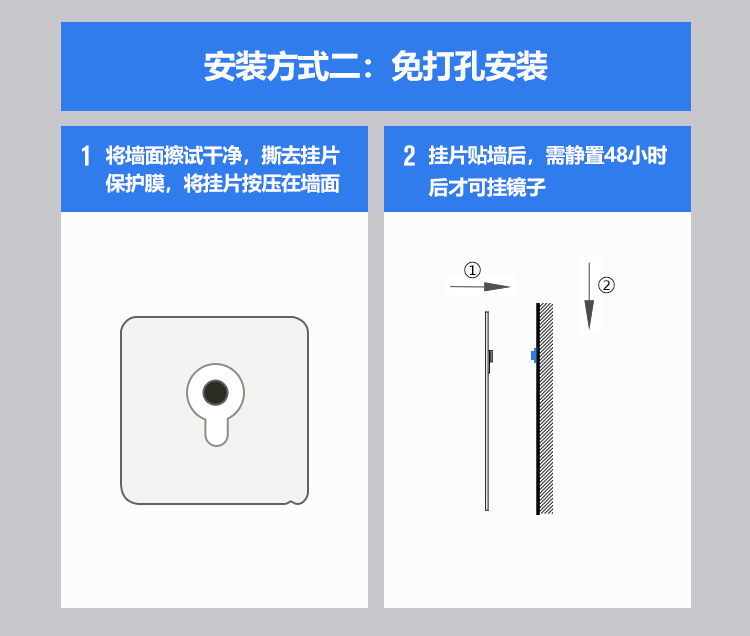 安装方式二：免打孔安装

1 将墙面擦试干净，撕去挂片保护膜，将挂片按压在墙面

2 挂片贴墙后，需静置48小时后才可挂镜子

①

②