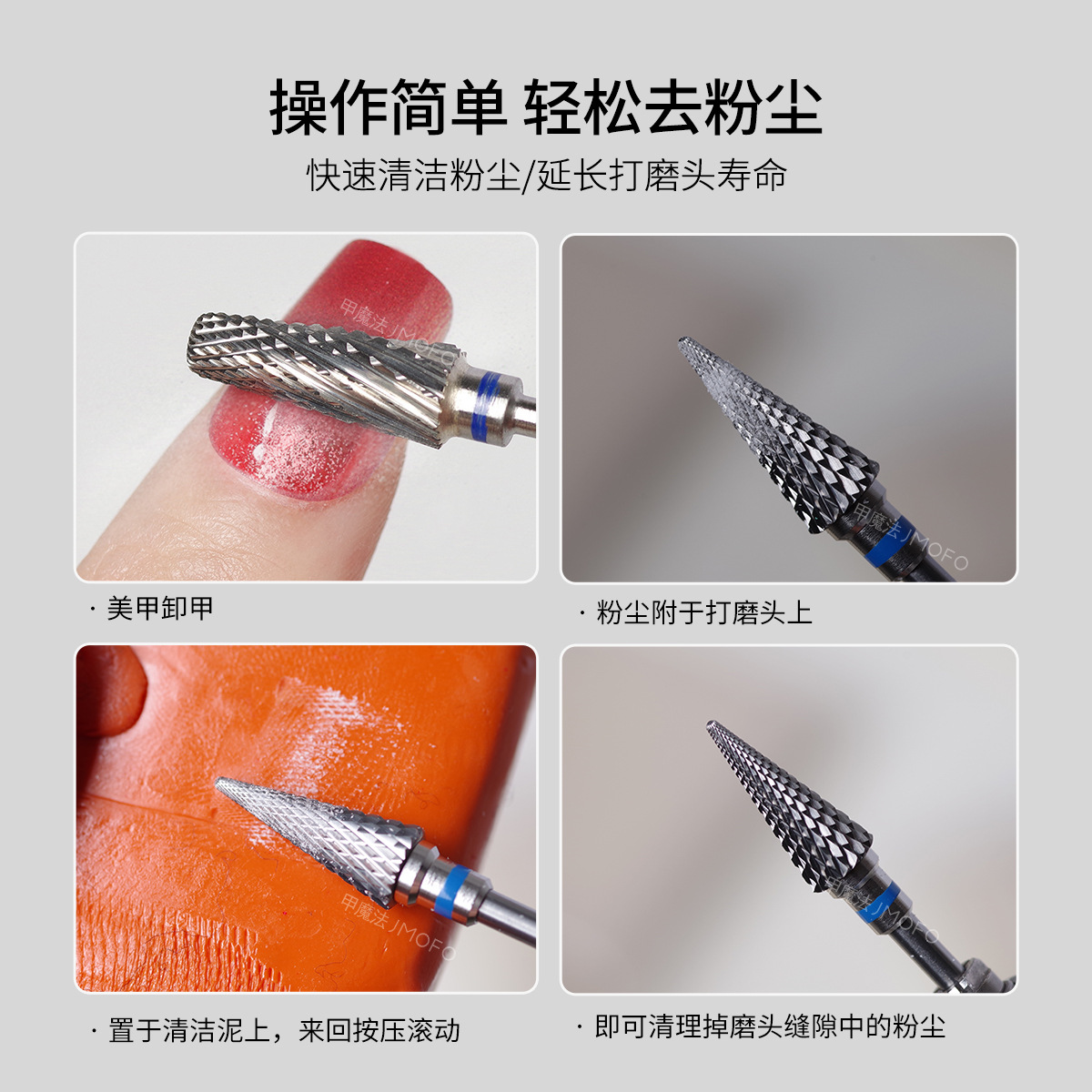 操作简单 轻松去粉尘

快速清洁粉尘/延长打磨头寿命

甲魔法 JMOFO

· 美甲卸甲

甲魔法 JMOFO

· 粉尘附于打磨头上

甲魔法 JMOFO

· 置于清洁泥上，来回按压滚动

甲魔法 JMOFO

· 即可清理掉磨头缝隙中的粉尘