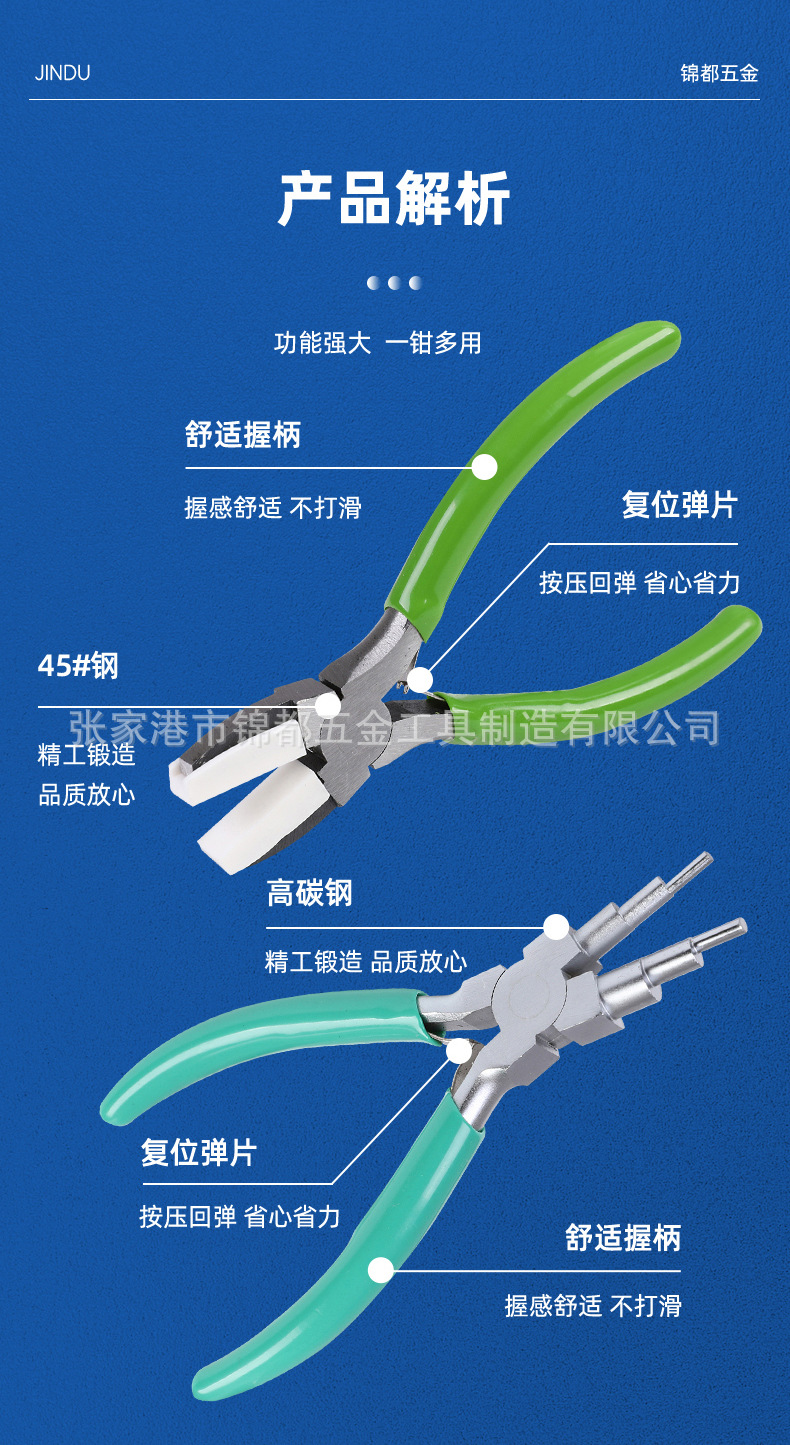 JINDU

锦都五金

产品解析

功能强大 一钳多用

舒适握柄

握感舒适 不打滑

复位弹片

按压回弹 省心省力

45#钢

张家港市锦都五金工具制造有限公司

精工锻造

品质放心

高碳钢

精工锻造 品质放心

复位弹片

按压回弹 省心省力

舒适握柄

握感舒适 不打滑