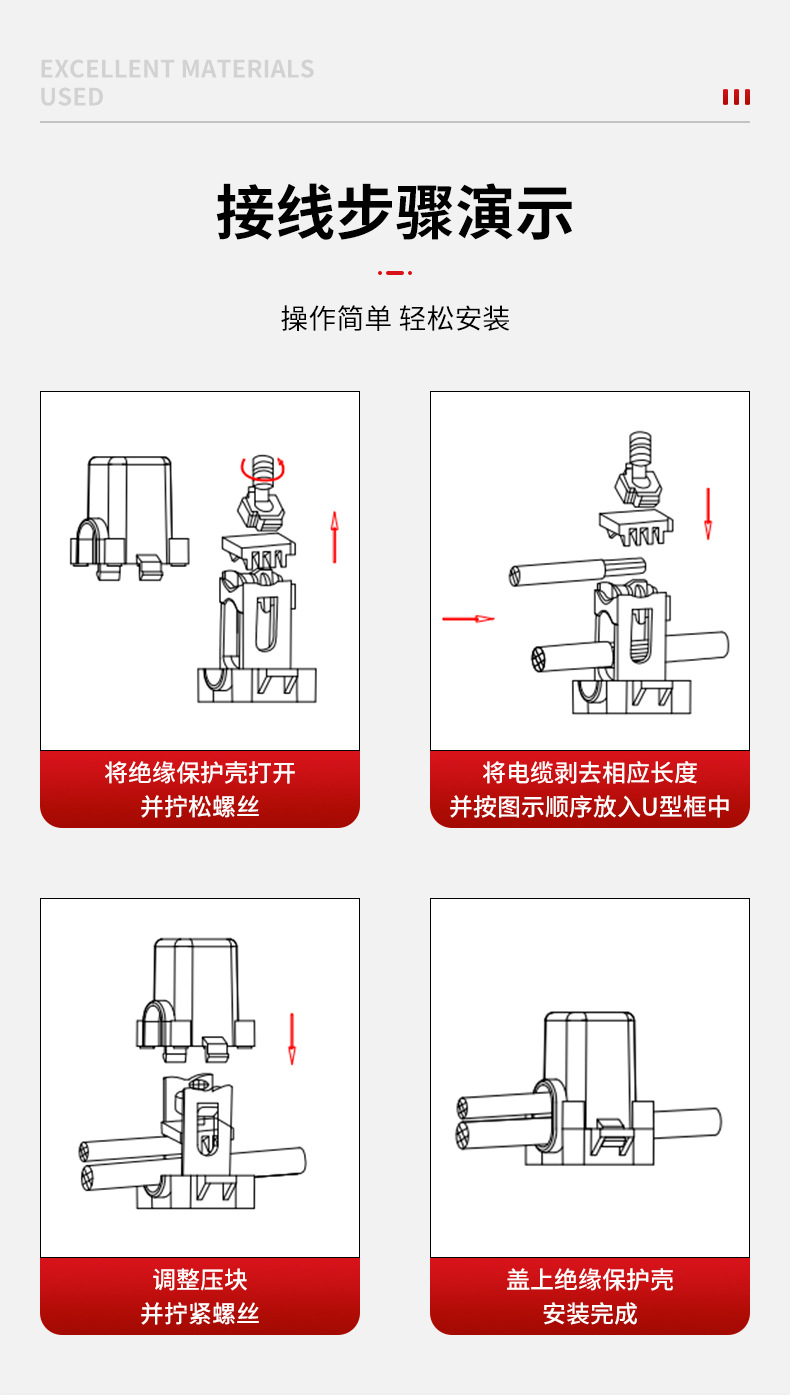 EXCELLENT MATERIALS USED

接线步骤演示

操作简单 轻松安装

将绝缘保护壳打开
并拧松螺丝

将电缆剥去相应长度
并按图示顺序放入U型框中

调整压块
并拧紧螺丝

盖上绝缘保护壳
安装完成