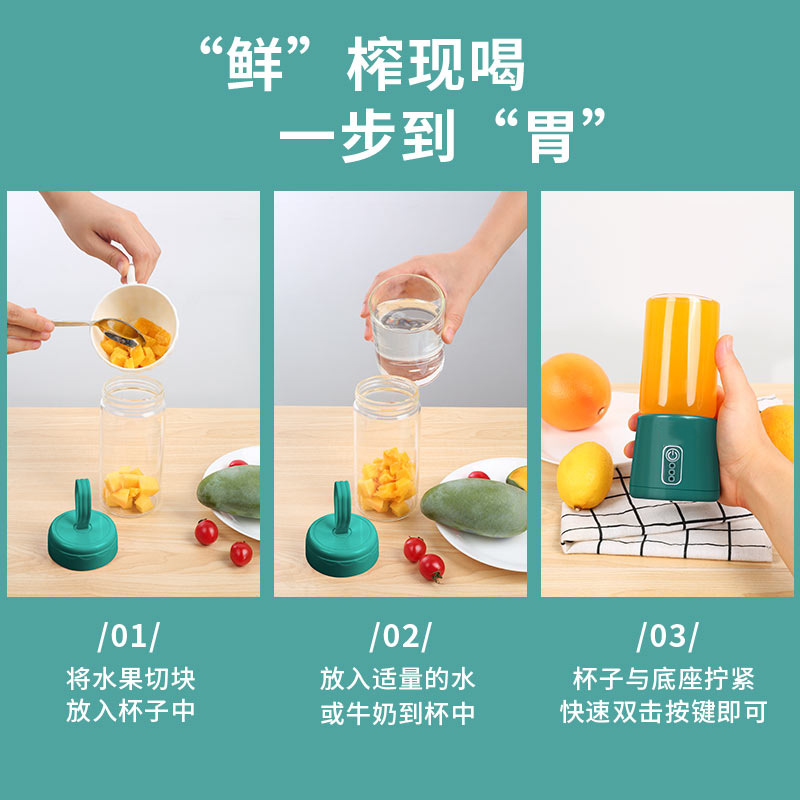 “鲜”榨现喝
一步到“胃”

/01/
将水果切块
放入杯子中

/02/
放入适量的水
或牛奶到杯中

/03/
杯子与底座拧紧
快速双击按键即可