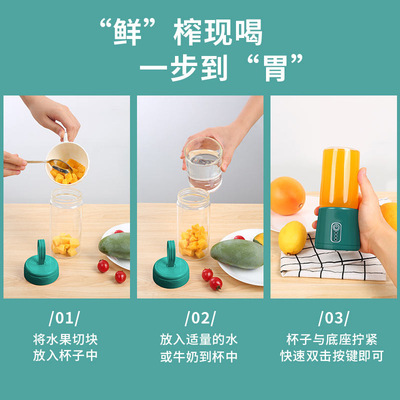 “鲜”榨现喝
一步到“胃”

/01/
将水果切块
放入杯子中

/02/
放入适量的水
或牛奶到杯中

/03/
杯子与底座拧紧
快速双击按键即可