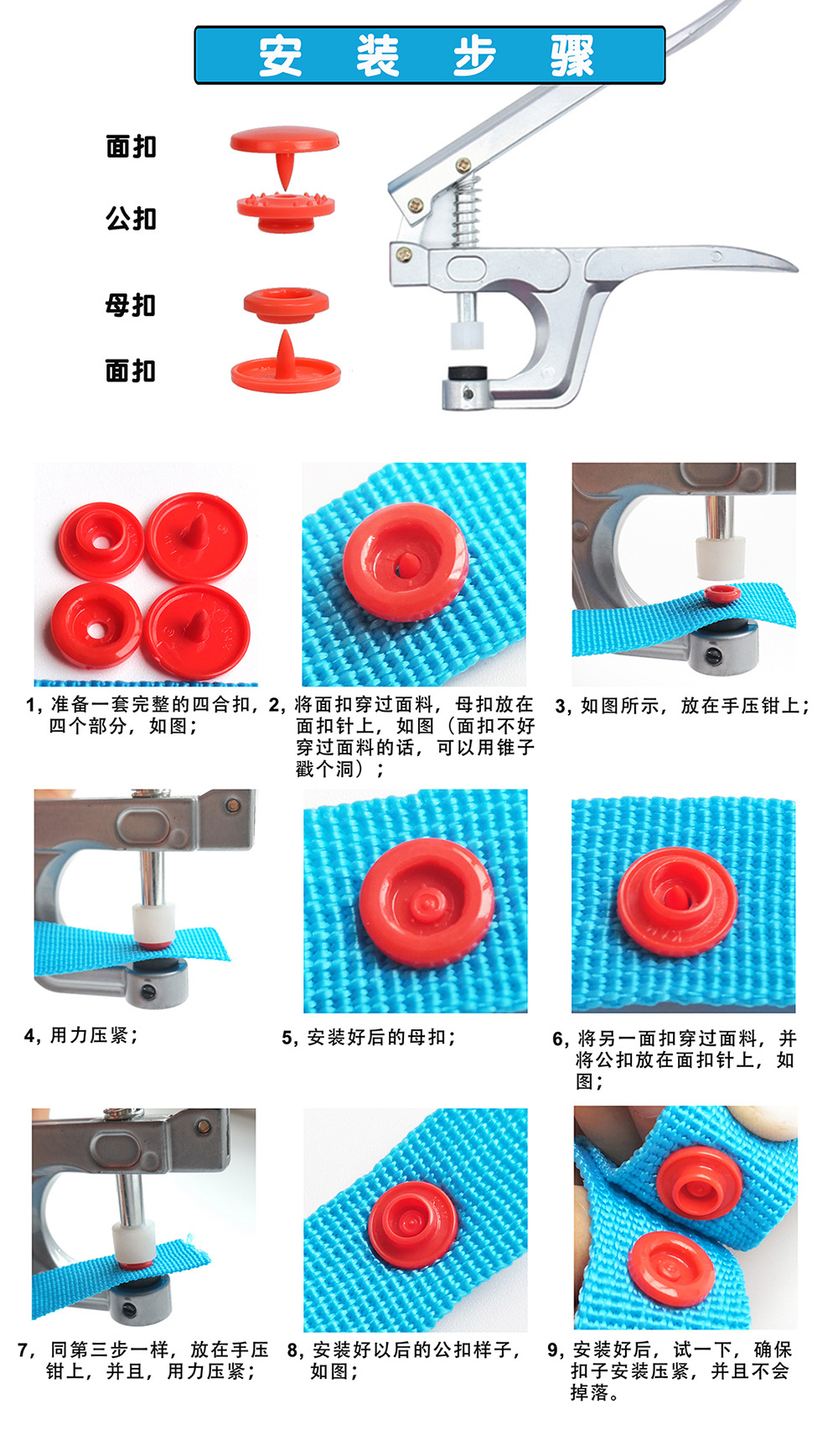 安 装 步 骤

面扣

公扣

母扣

面扣

1，准备一套完整的四合扣，四个部分，如图；

2，将面扣穿过面料，母扣放在面扣针上，如图（面扣不好穿过面料的话，可以用锥子戳个洞）；

3，如图所示，放在手压钳上；

4，用力压紧；

5，安装好后的母扣；

6，将另一面扣穿过面料，并将公扣放在面扣针上，如图；

7，同第三步一样，放在手压钳上，并且，用力压紧；

8，安装好以后的公扣样子，如图；

9，安装好后，试一下，确保扣子安装压紧，并且不会掉落。