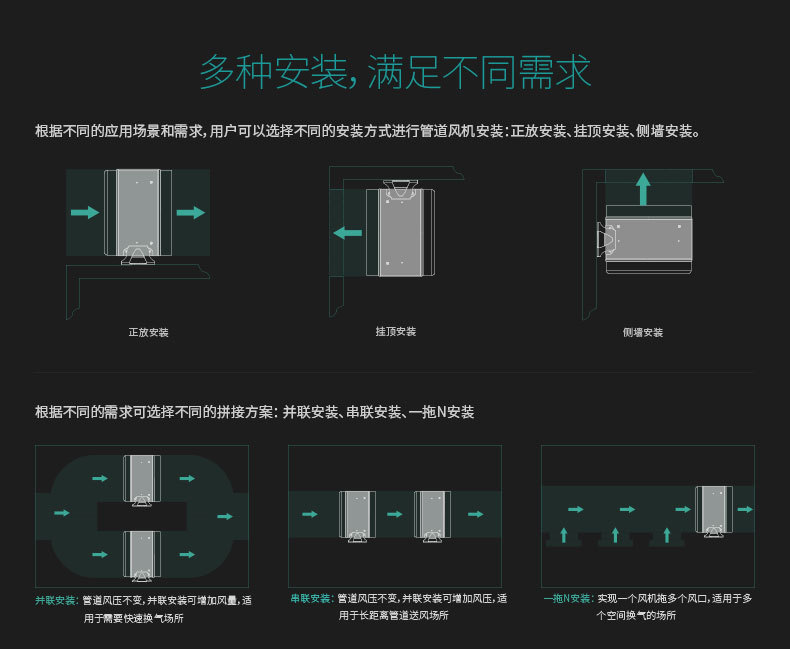 多种安装，满足不同需求

根据不同的应用场景和需求，用户可以选择不同的安装方式进行管道风机安装：正放安装、挂顶安装、侧墙安装。

正放安装

挂顶安装

侧墙安装

根据不同的需求可选择不同的拼接方案：并联安装、串联安装、一拖N安装

并联安装：管道风压不变，并联安装可增加风量，适用于需要快速换气场所

串联安装：管道风压不变，并联安装可增加风压，适用于长距离管道送风场所

一拖N安装：实现一个风机拖多个风口，适用于多个空间换气的场所