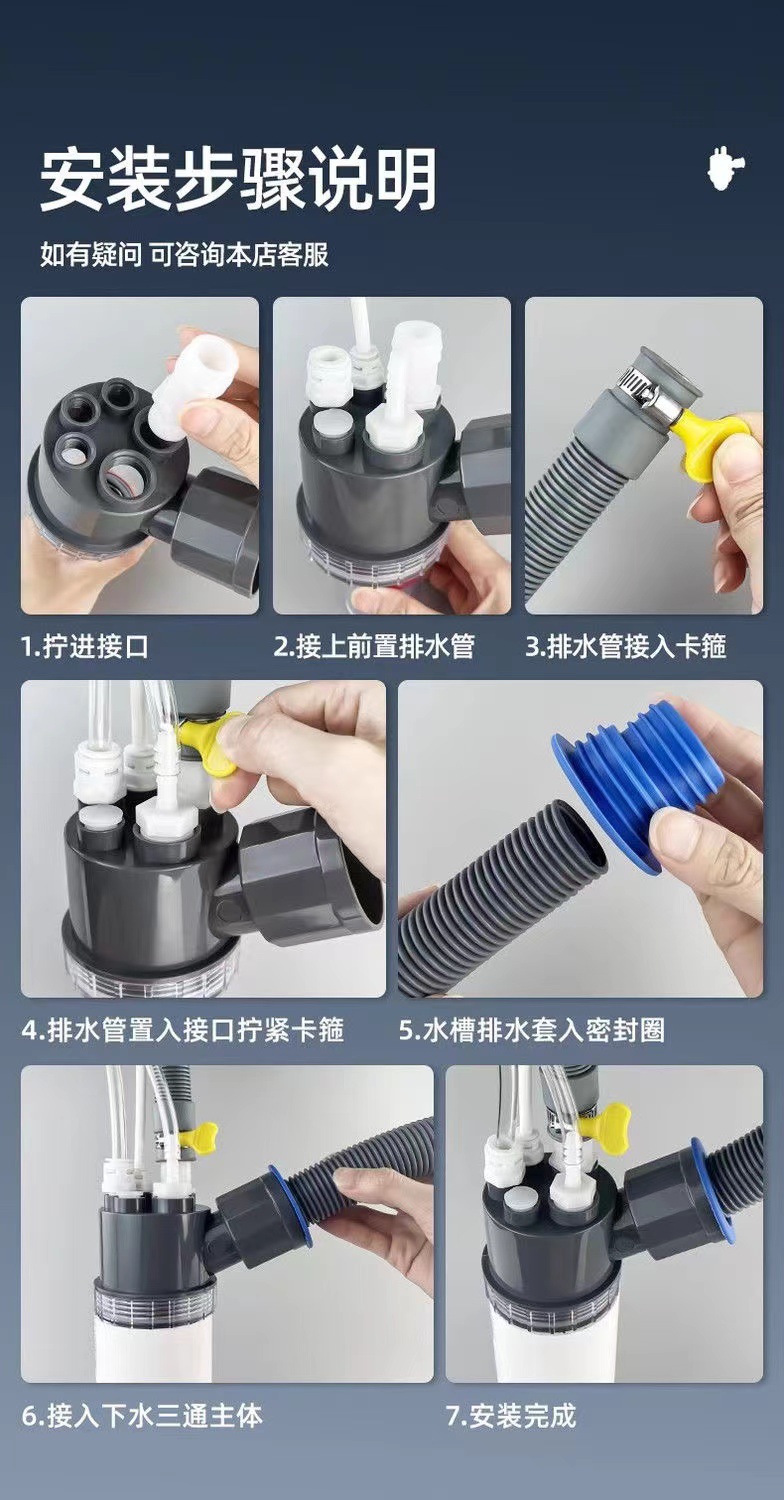 安装步骤说明

如有疑问 可咨询本店客服

1.拧进接口

2.接上前置排水管

3.排水管接入卡箍

4.排水管置入接口拧紧卡箍

5.水槽排水套入密封圈

6.接入下水三通主体

7.安装完成