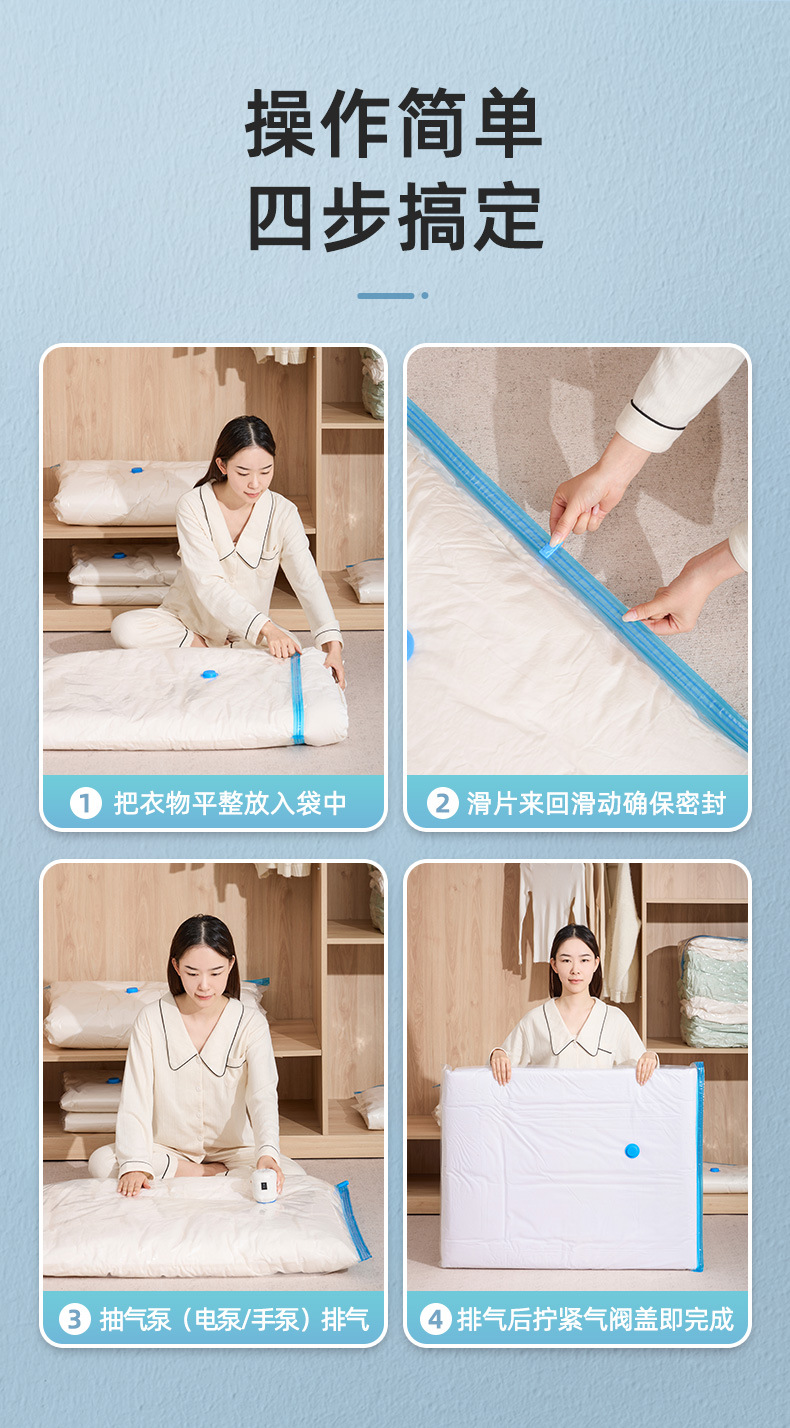 操作简单
四步搞定

1 把衣物平整放入袋中

2 滑片来回滑动确保密封

3 抽气泵（电泵/手泵）排气

4 排气后拧紧气阀盖即完成