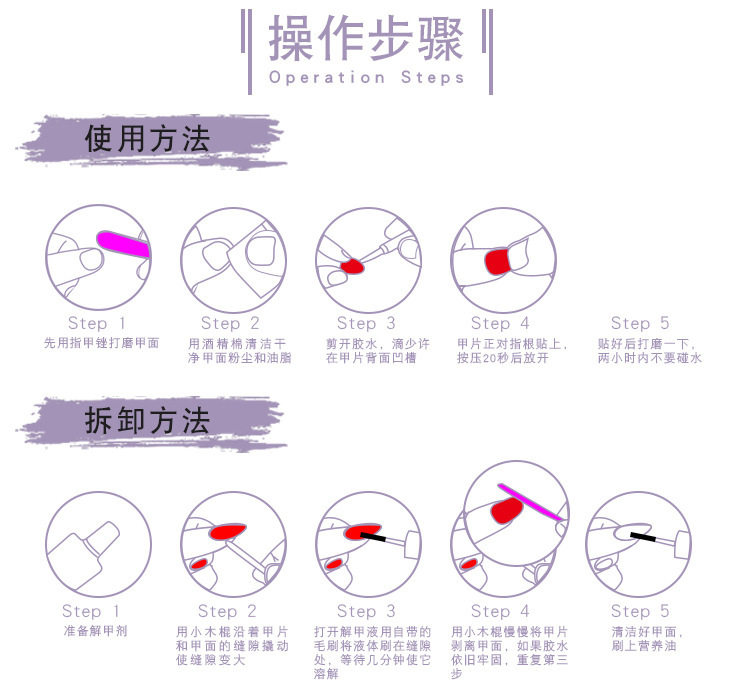 操作步骤
Operation Steps

使用方法

Step 1
先用指甲锉打磨甲面

Step 2
用酒精棉清洁干净甲面粉尘和油脂

Step 3
剪开胶水，滴少许在甲片背面凹槽

Step 4
甲片正对指根贴上，按压20秒后放开

Step 5
贴好后打磨一下，两小时内不要碰水

拆卸方法

Step 1
准备解甲剂

Step 2
用小木棍沿着甲片和甲面的缝隙撬动使缝隙变大

Step 3
打开解甲液用自带的毛刷将液体刷在缝隙处，等待几分钟使它溶解

Step 4
用小木棍慢慢将甲片剥离甲面，如果胶水依旧牢固，重复第三步

Step 5
清洁好甲面，刷上营养油