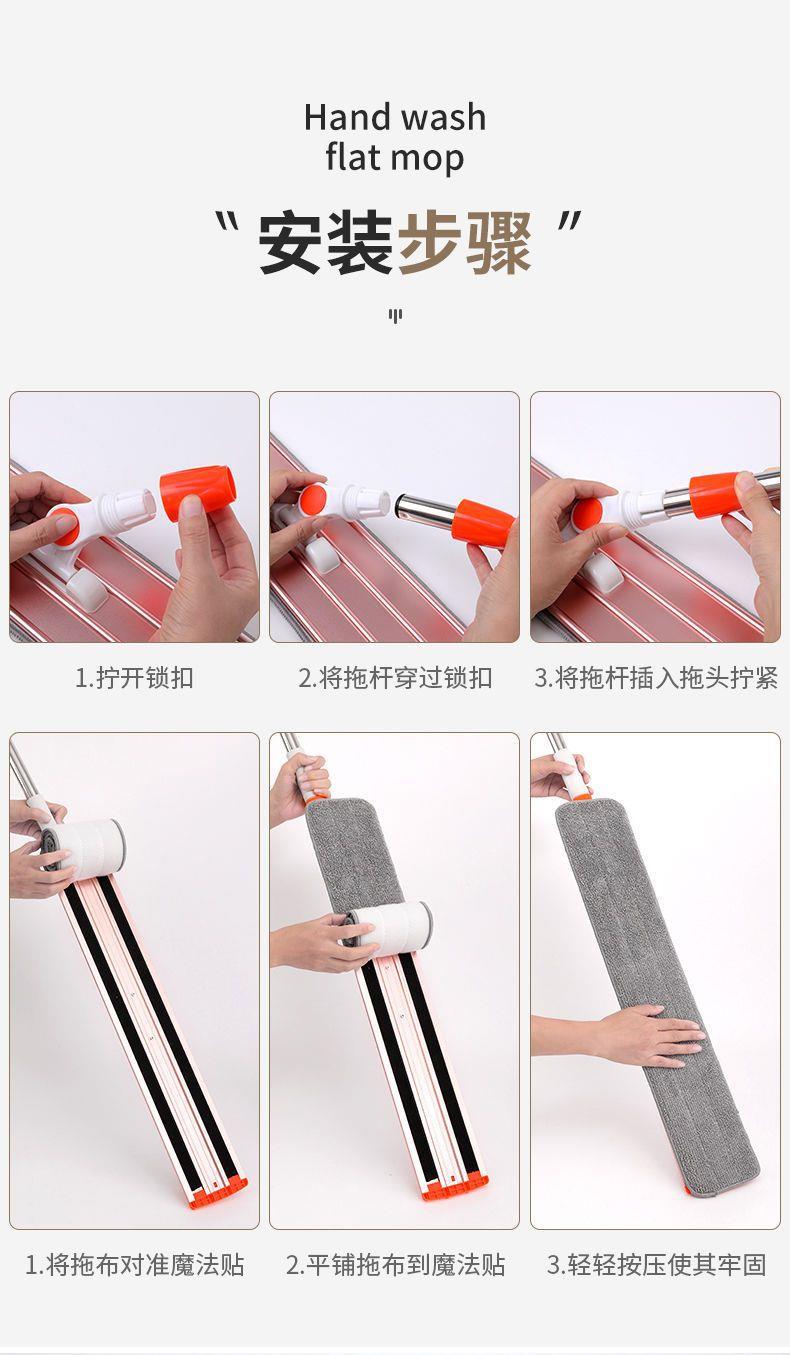 Hand wash
flat mop

“ 安装步骤 ”

1.拧开锁扣

2.将拖杆穿过锁扣

3.将拖杆插入拖头拧紧

1.将拖布对准魔法贴

2.平铺拖布到魔法贴

3.轻轻按压使其牢固