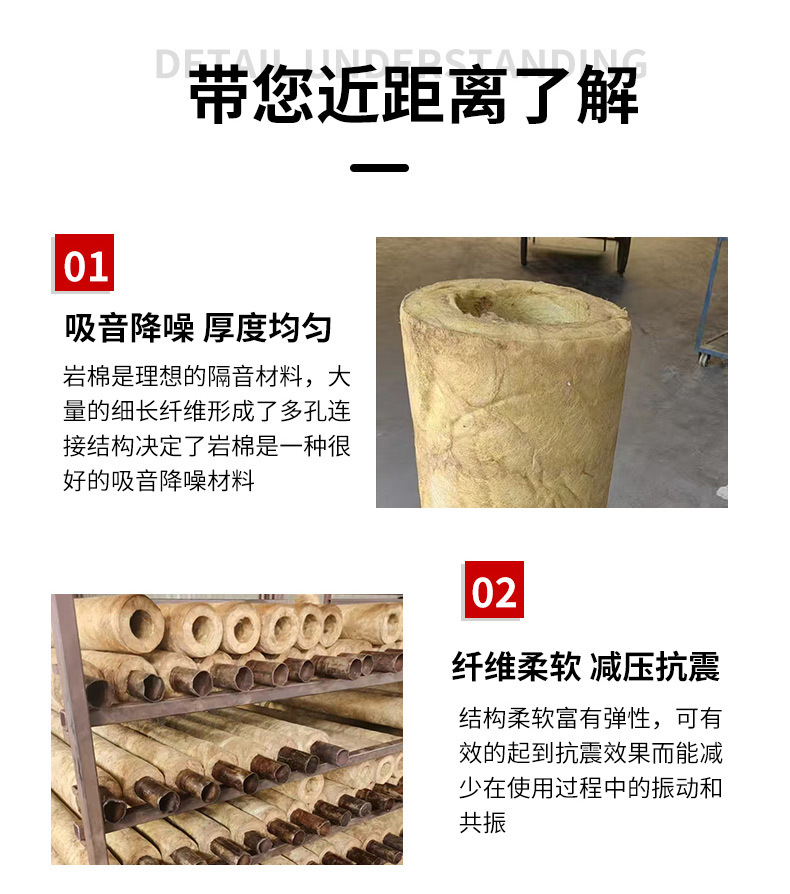 DETAIL UNDERSTANDING
带您近距离了解

01

吸音降噪 厚度均匀

岩棉是理想的隔音材料，大量的细长纤维形成了多孔连接结构决定了岩棉是一种很好的吸音降噪材料

02

纤维柔软 减压抗震

结构柔软富有弹性，可有效的起到抗震效果而能减少在使用过程中的振动和共振