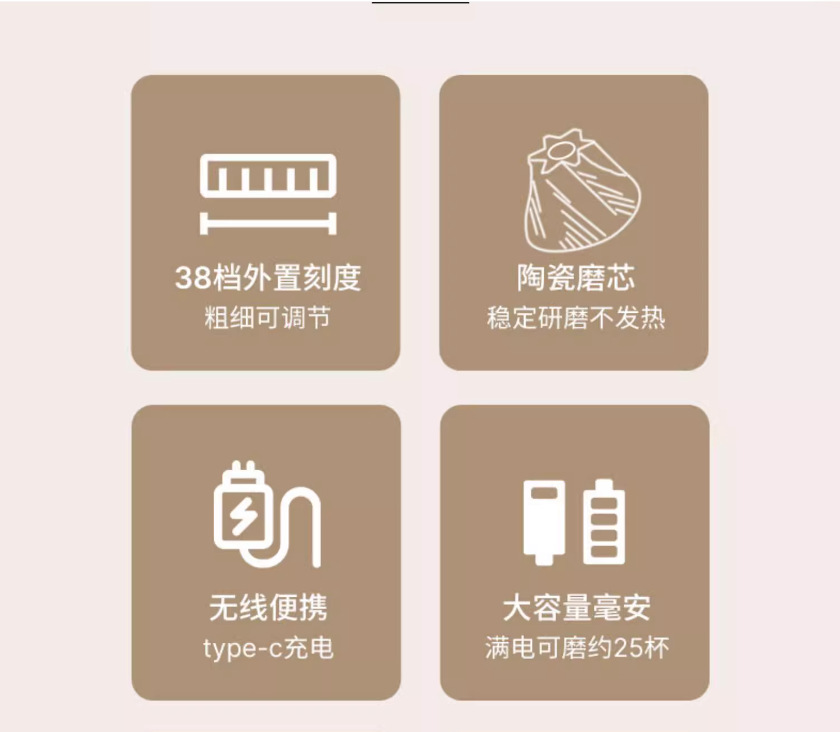 38档外置刻度
粗细可调节

陶瓷磨芯
稳定研磨不发热

无线便携
type-c充电

大容量毫安
满电可磨约25杯