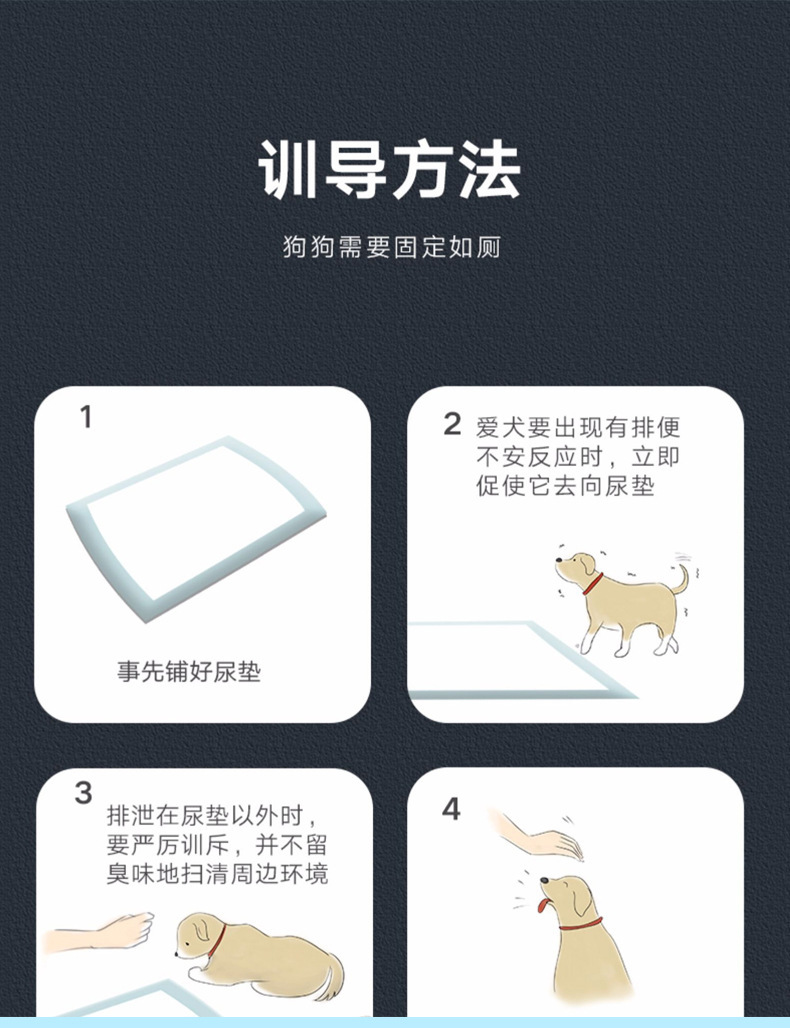 训导方法

狗狗需要固定如厕

1

事先铺好尿垫

2 爱犬要出现有排便不安反应时，立即促使它去向尿垫

3 排泄在尿垫以外时，要严厉训斥，并不留臭味地扫清周边环境

4