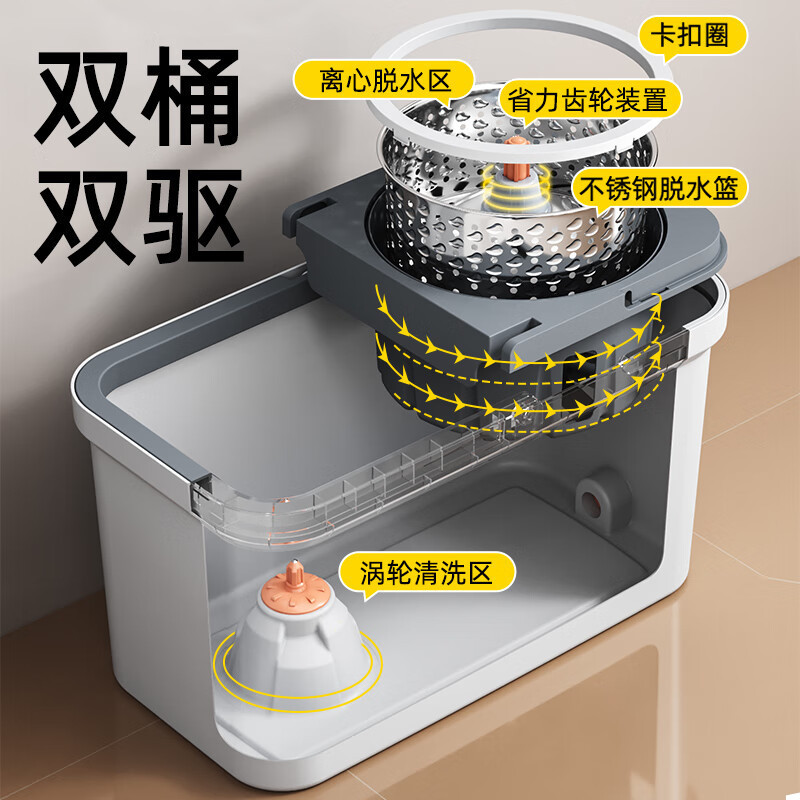 双桶
双驱

卡扣圈

离心脱水区

省力齿轮装置

不锈钢脱水篮

涡轮清洗区