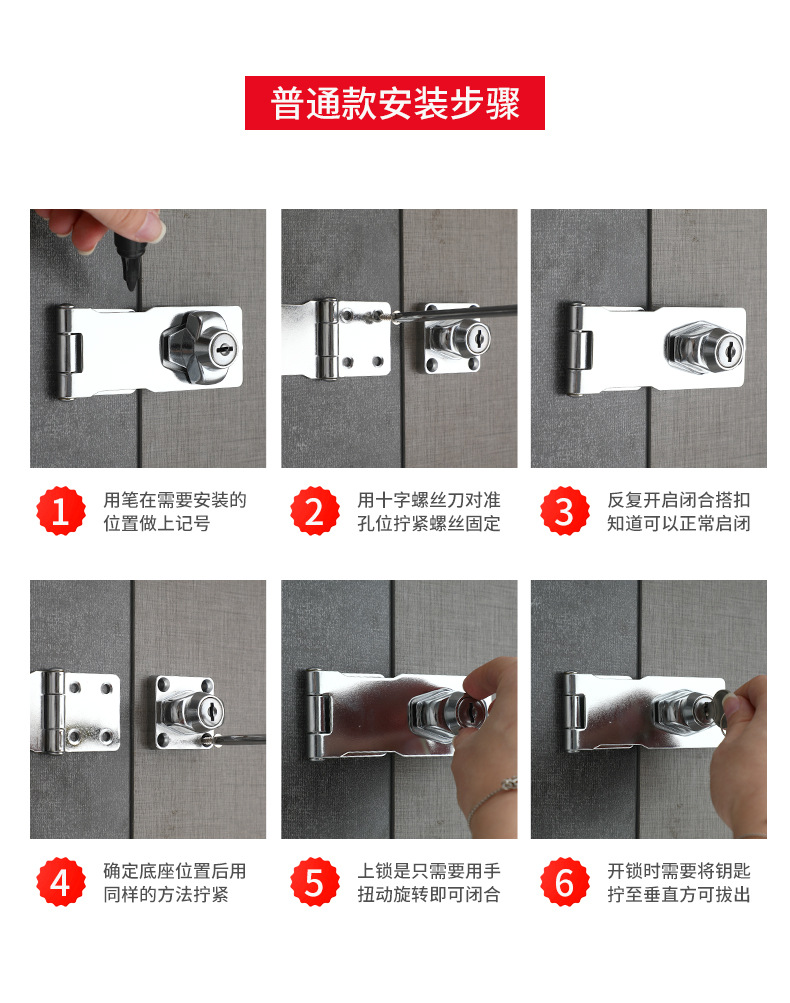 普通款安装步骤

1 用笔在需要安装的位置做上记号

2 用十字螺丝刀对准孔位拧紧螺丝固定

3 反复开启闭合搭扣知道可以正常启闭

4 确定底座位置后用同样的方法拧紧

5 上锁是只需要用手扭动旋转即可闭合

6 开锁时需要将钥匙拧至垂直方可拔出