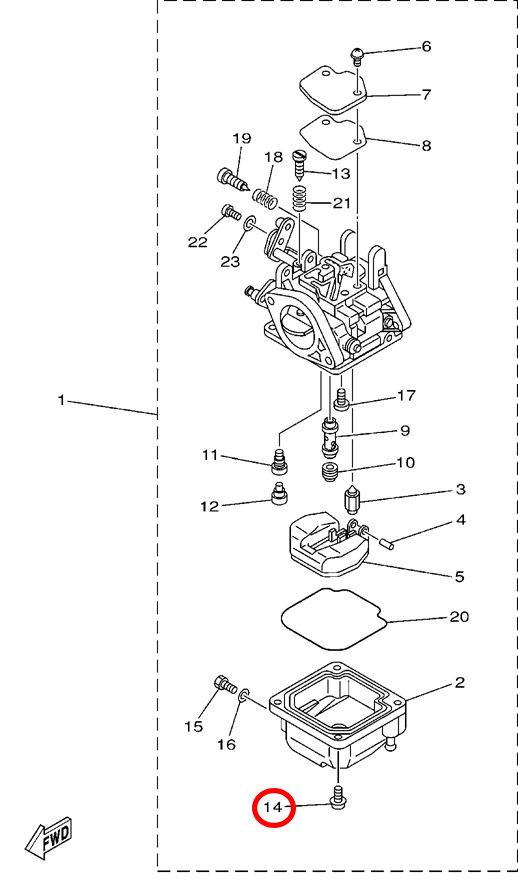 6
7
8
19
18
13
21
22
23
1
17
9
11
10
12
3
4
5
20
2
15
16
14
FWD