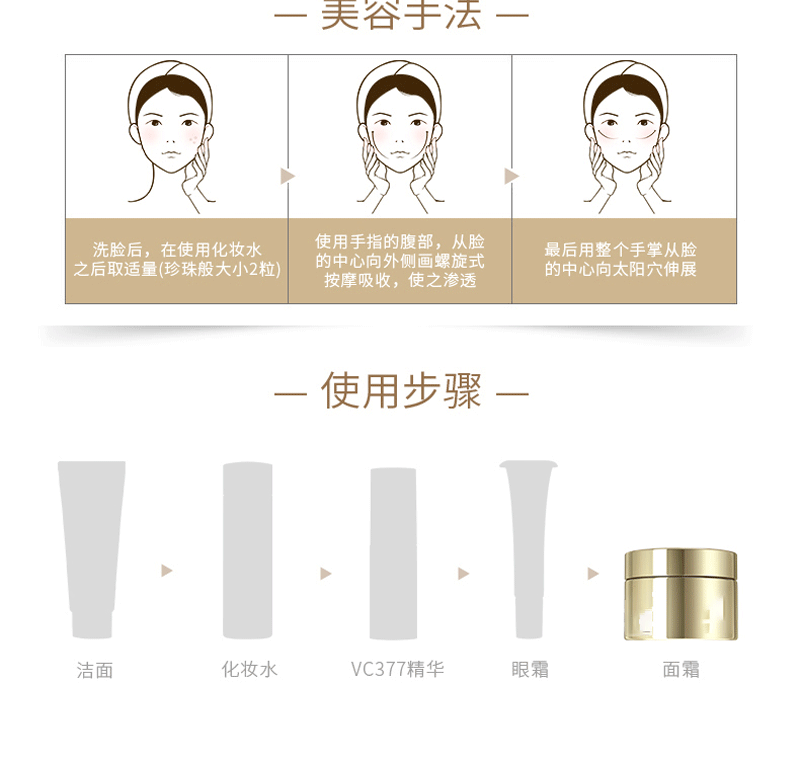 — 美容手法 —

洗脸后，在使用化妆水之后取适量(珍珠般大小2粒)

使用手指的腹部，从脸的中心向外侧画螺旋式按摩吸收，使之渗透

最后用整个手掌从脸的中心向太阳穴伸展

— 使用步骤 —

洁面

化妆水

VC377精华

眼霜

面霜