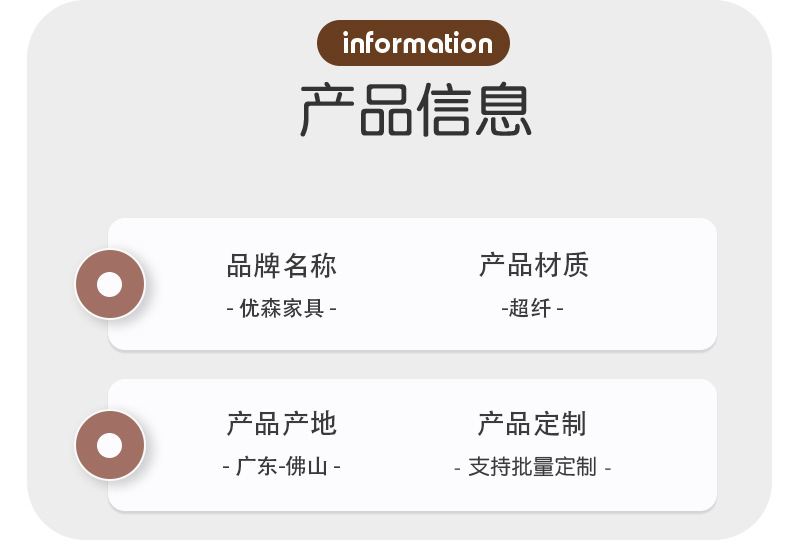 information

产品信息

品牌名称
- 优森家具 -

产品材质
-超纤 -

产品产地
- 广东-佛山 -

产品定制
- 支持批量定制 -