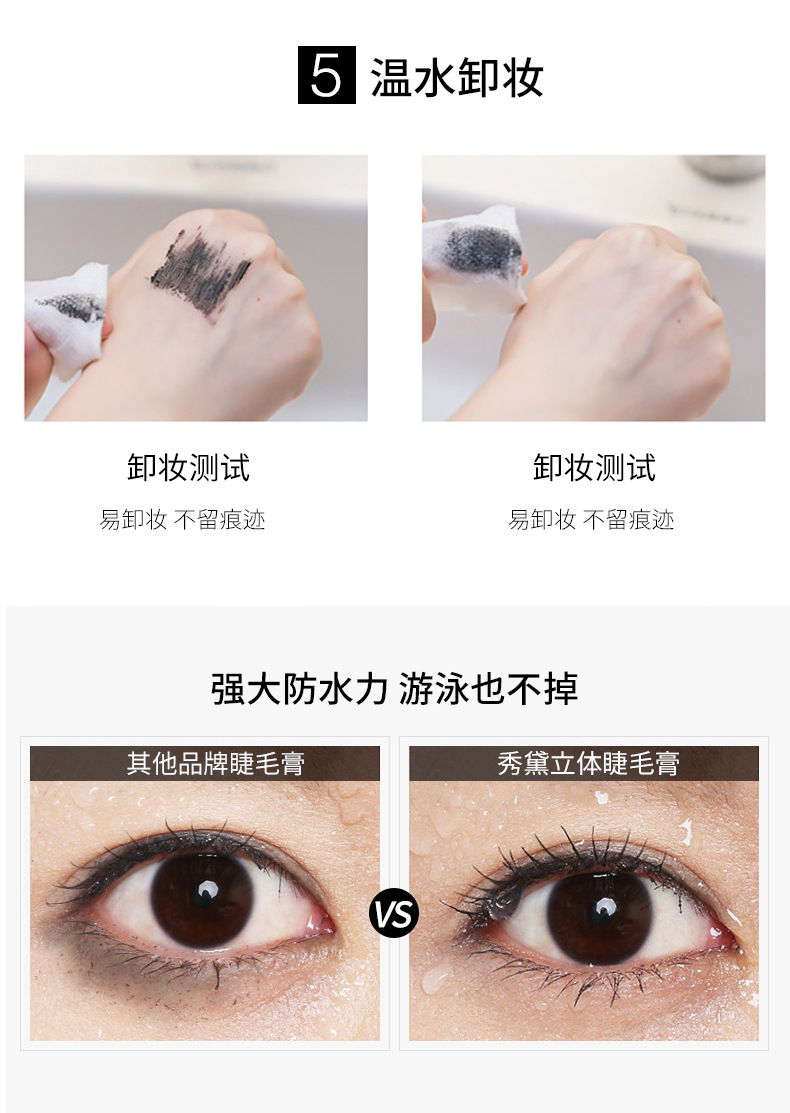 5 温水卸妆

卸妆测试
易卸妆 不留痕迹

卸妆测试
易卸妆 不留痕迹

强大防水力 游泳也不掉

其他品牌睫毛膏

VS

秀黛立体睫毛膏