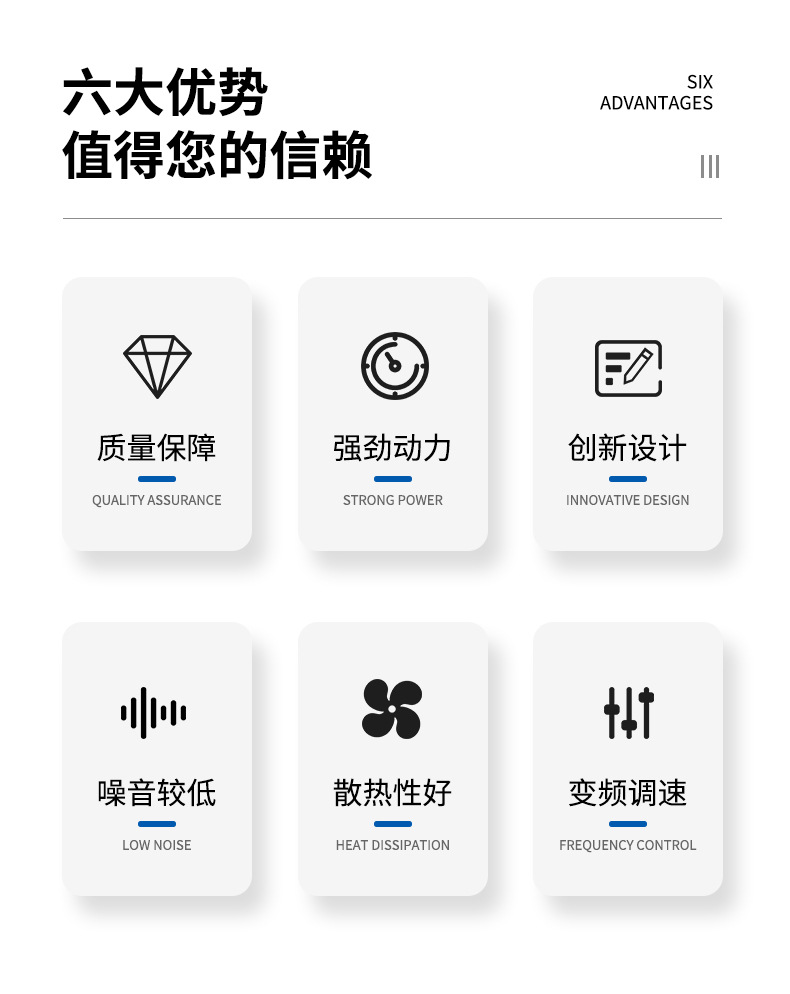 六大优势
值得您的信赖

SIX
ADVANTAGES

质量保障
QUALITY ASSURANCE

强劲动力
STRONG POWER

创新设计
INNOVATIVE DESIGN

噪音较低
LOW NOISE

散热性好
HEAT DISSIPATION

变频调速
FREQUENCY CONTROL