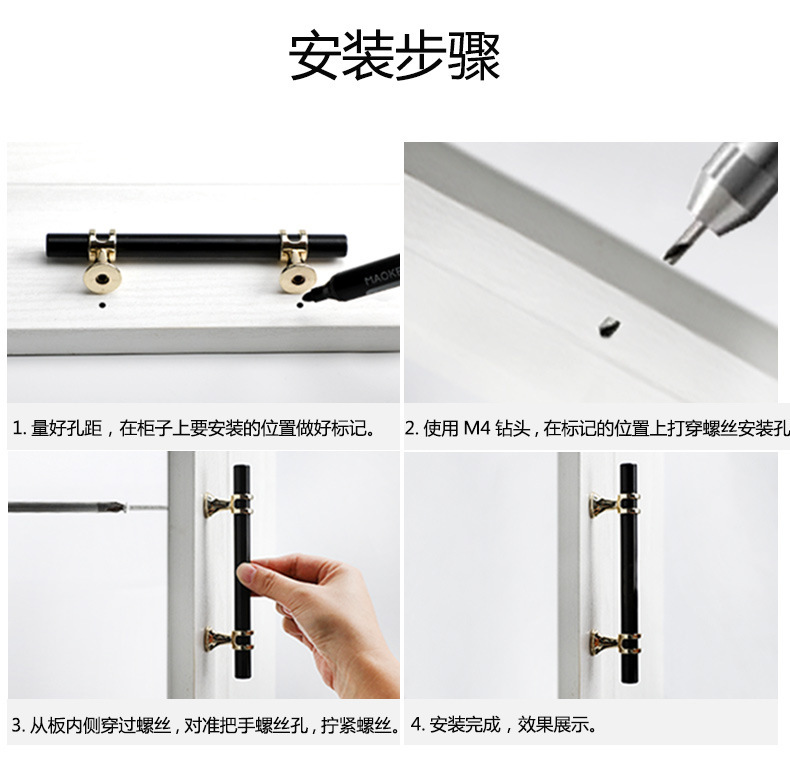 安装步骤

MAOKE

1. 量好孔距，在柜子上要安装的位置做好标记。

2. 使用 M4 钻头，在标记的位置上打穿螺丝安装孔

3. 从板内侧穿过螺丝，对准把手螺丝孔，拧紧螺丝。

4. 安装完成，效果展示。