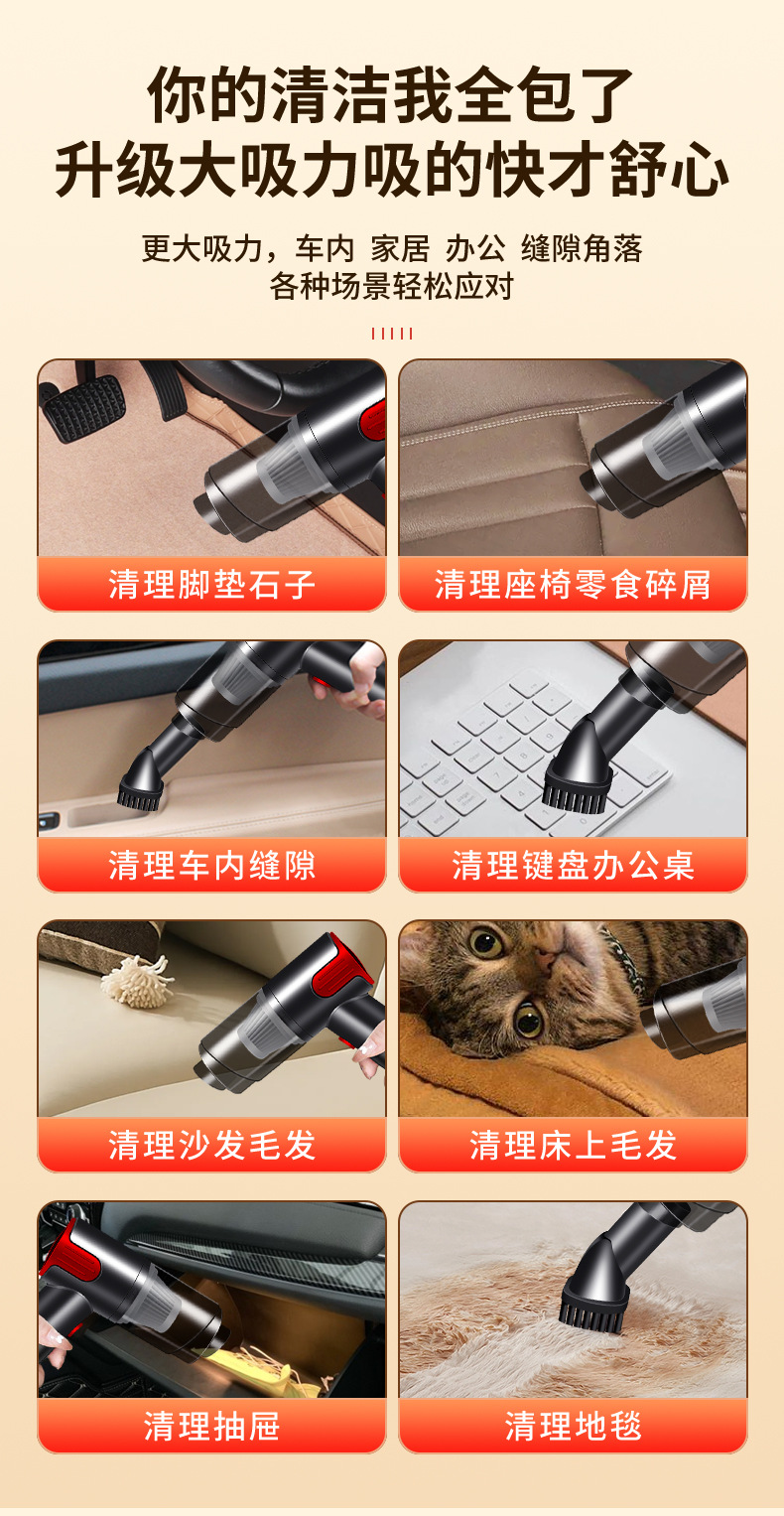 你的清洁我全包了
升级大吸力吸的快才舒心

更大吸力，车内 家居 办公 缝隙角落
各种场景轻松应对

清理脚垫石子

清理座椅零食碎屑

清理车内缝隙

清理键盘办公桌

清理沙发毛发

清理床上毛发

清理抽屉

清理地毯