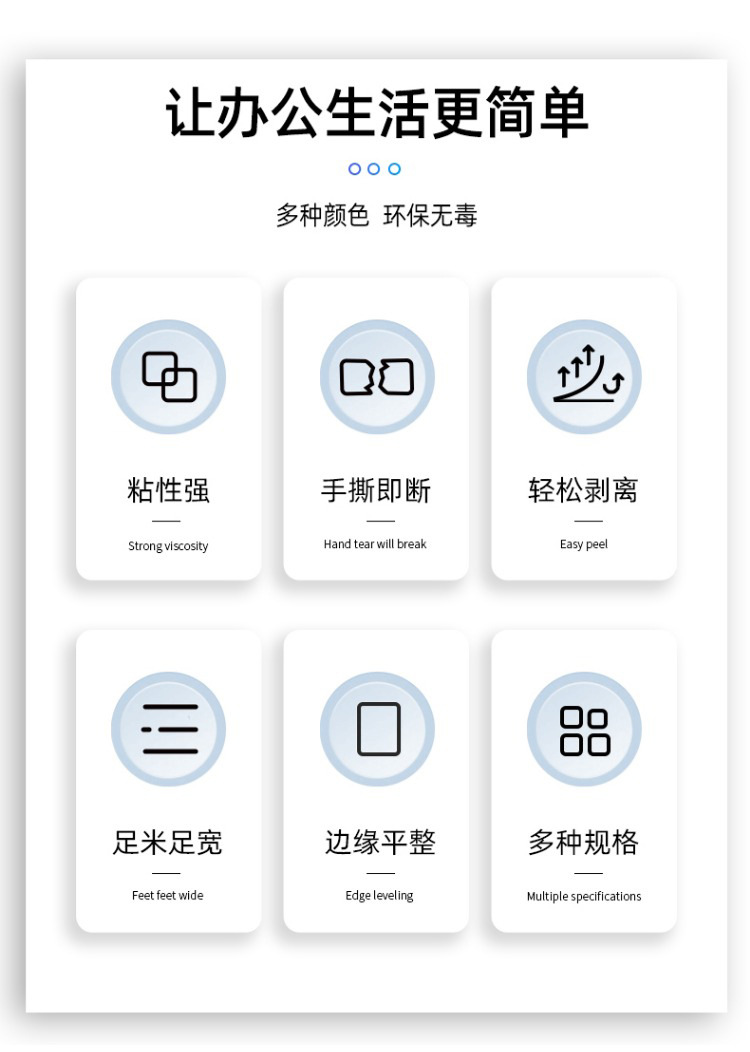 让办公生活更简单

多种颜色 环保无毒

粘性强

Strong viscosity

手撕即断

Hand tear will break

轻松剥离

Easy peel

足米足宽

Feet feet wide

边缘平整

Edge leveling

多种规格

Multiple specifications