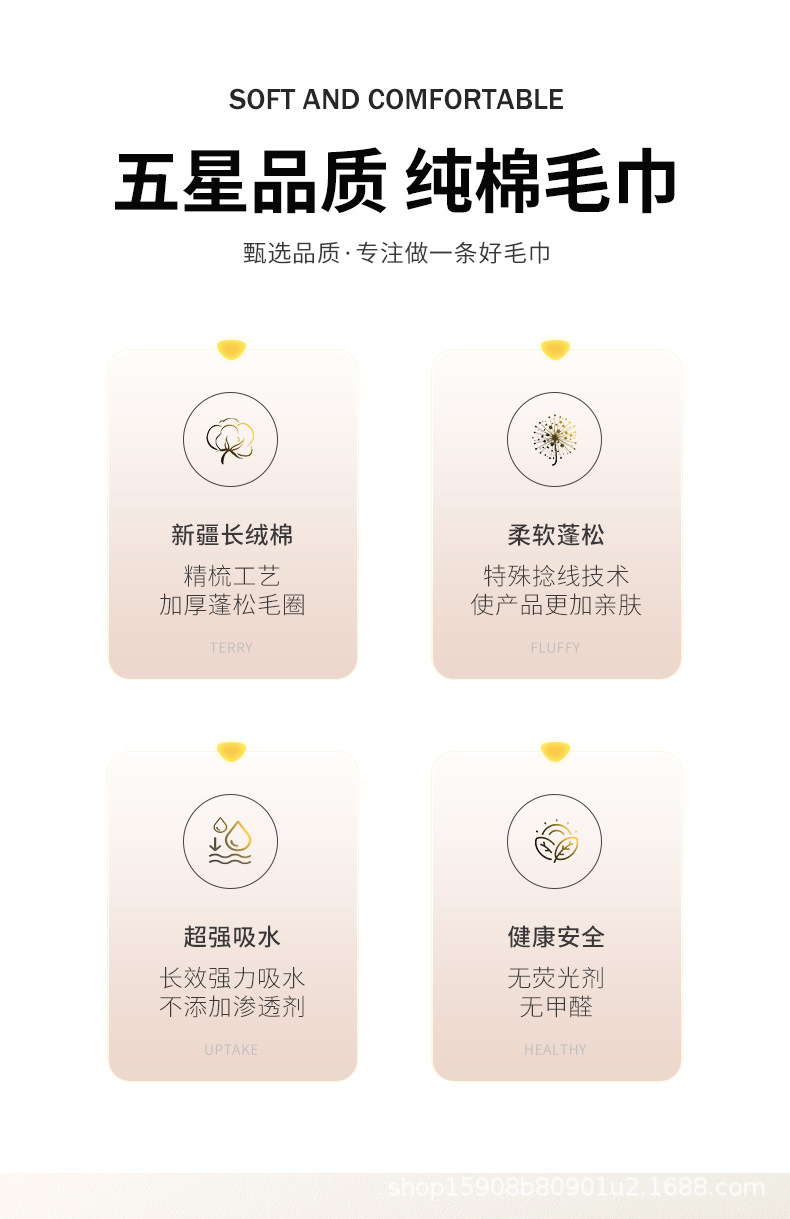 SOFT AND COMFORTABLE

五星品质 纯棉毛巾

甄选品质·专注做一条好毛巾

新疆长绒棉

精梳工艺
加厚蓬松毛圈

TERRY

柔软蓬松

特殊捻线技术
使产品更加亲肤

FLUFFY

超强吸水

长效强力吸水
不添加渗透剂

UPTAKE

健康安全

无荧光剂
无甲醛

HEALTHY

shop15908b80901u2.1688.com