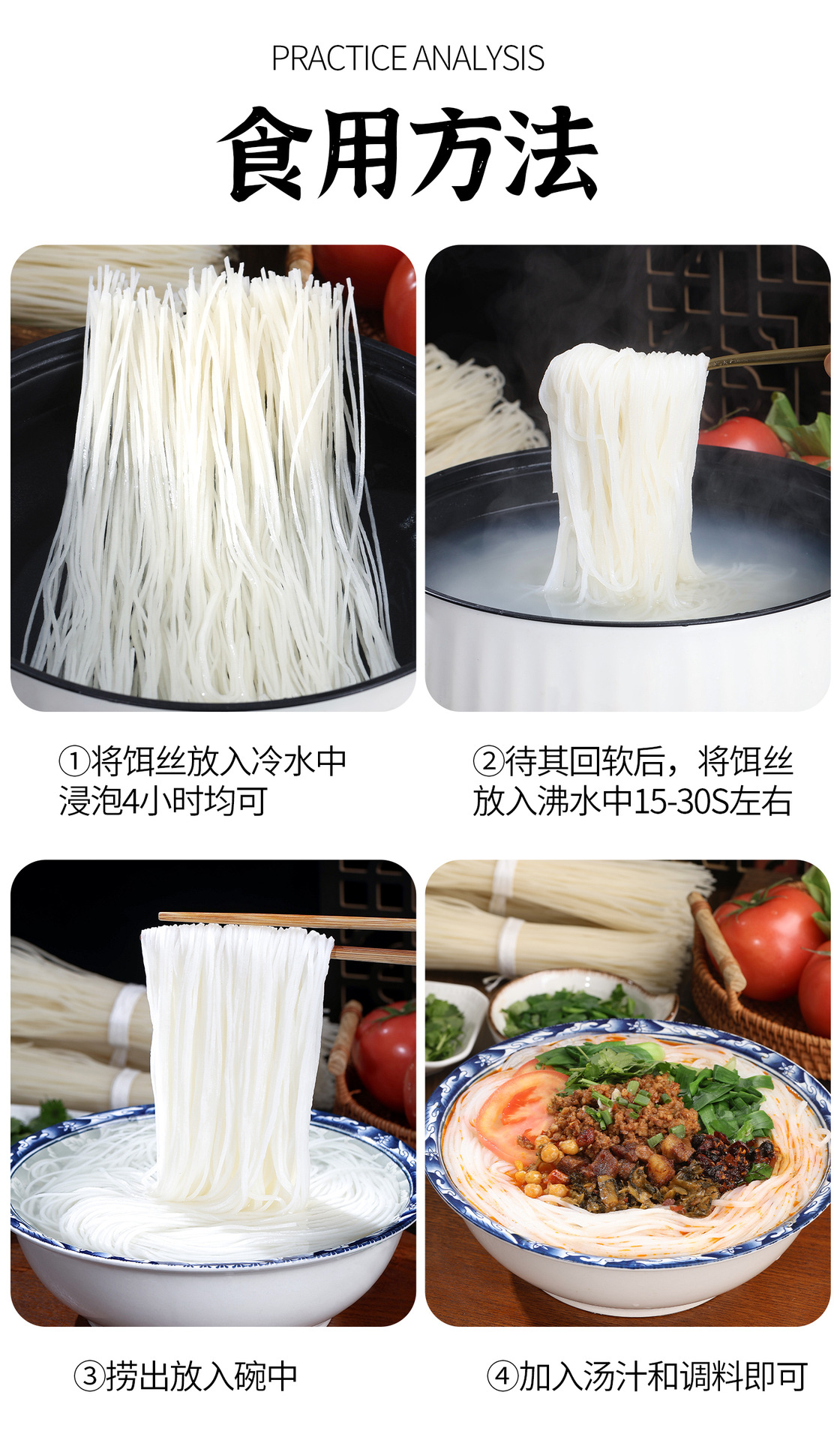 PRACTICE ANALYSIS

食用方法

①将饵丝放入冷水中浸泡4小时均可

②待其回软后，将饵丝放入沸水中15-30S左右

③捞出放入碗中

④加入汤汁和调料即可