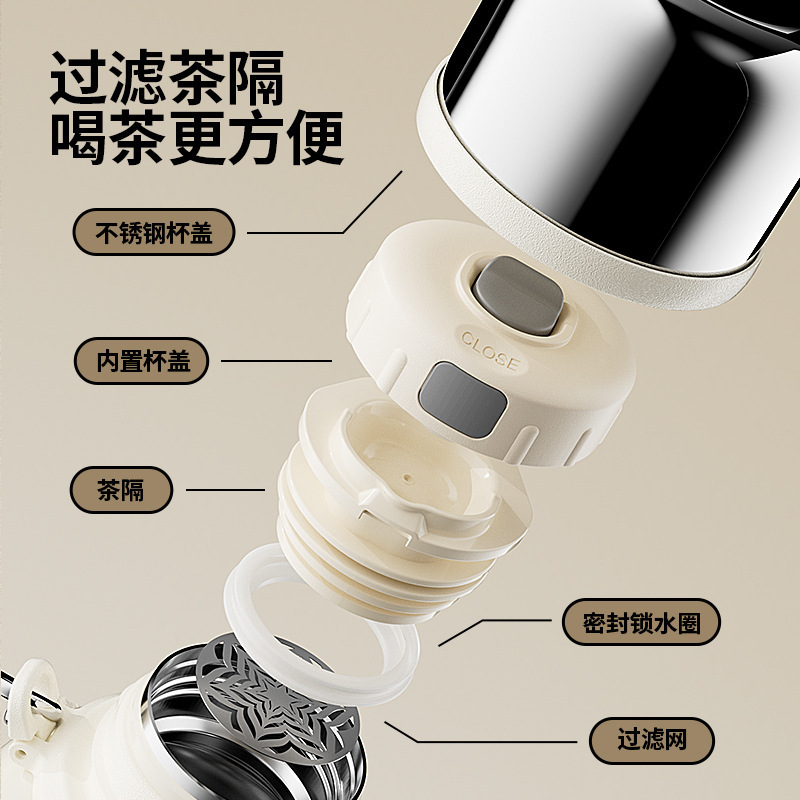 过滤茶隔
喝茶更方便

不锈钢杯盖

内置杯盖

CLOSE

茶隔

密封锁水圈

过滤网