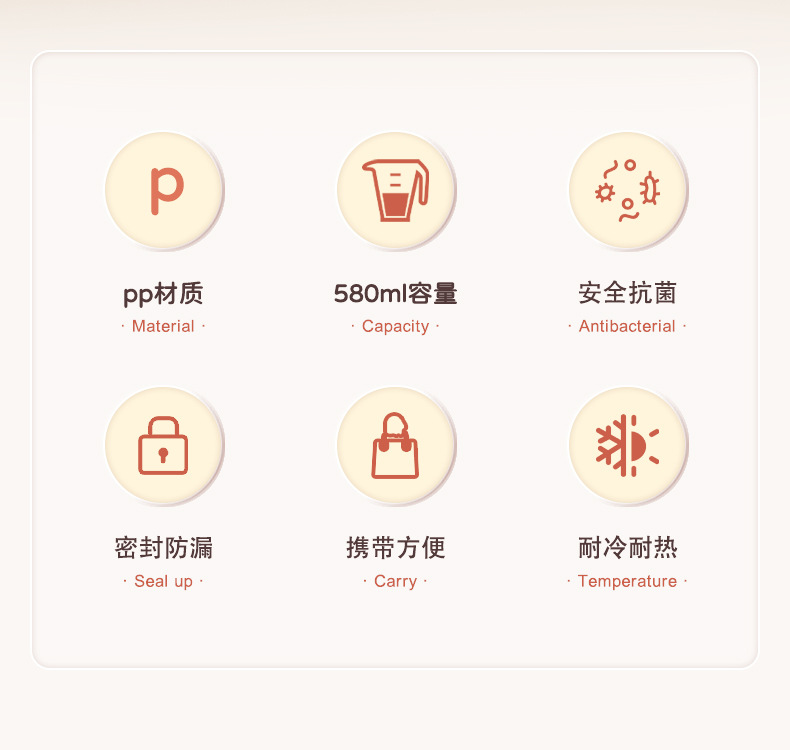 p

pp材质
· Material ·

580ml容量
· Capacity ·

安全抗菌
· Antibacterial ·

密封防漏
· Seal up ·

携带方便
· Carry ·

耐冷耐热
· Temperature ·