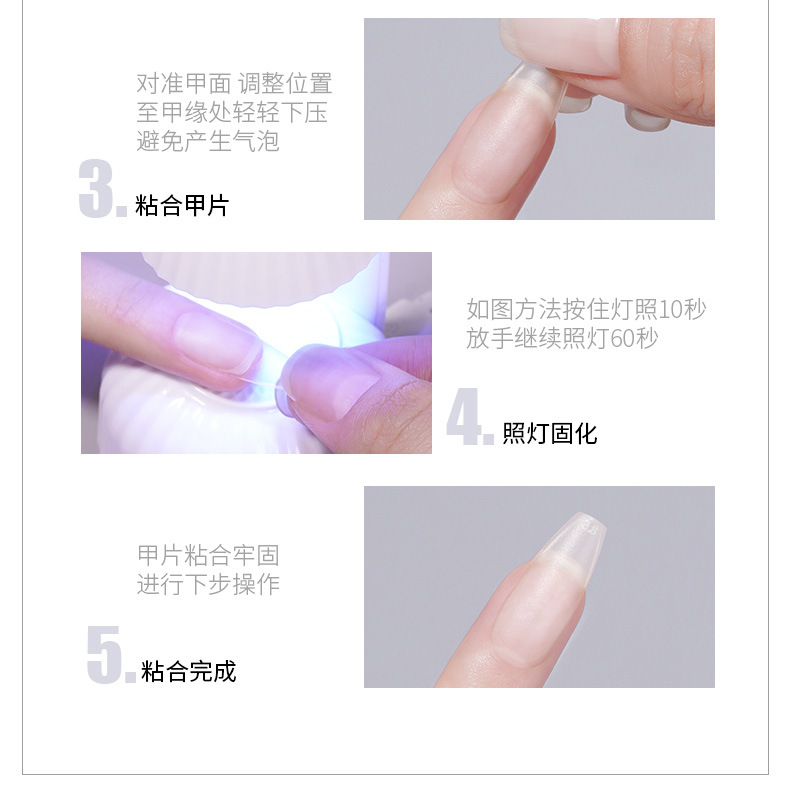 对准甲面 调整位置
至甲缘处轻轻下压
避免产生气泡

3. 粘合甲片

如图方法按住灯照10秒
放手继续照灯60秒

4. 照灯固化

甲片粘合牢固
进行下步操作

5. 粘合完成