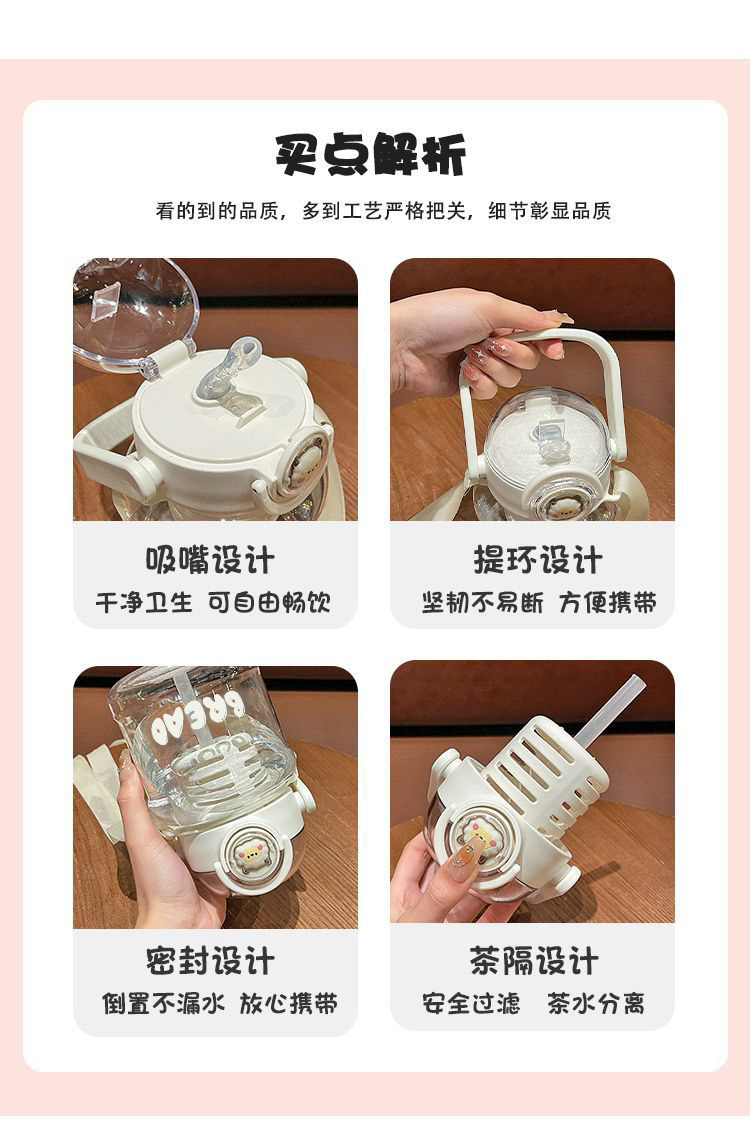 买点解析

看的到的品质，多到工艺严格把关，细节彰显品质

吸嘴设计
干净卫生 可自由畅饮

提环设计
坚韧不易断 方便携带

BREAD

密封设计
倒置不漏水 放心携带

茶隔设计
安全过滤 茶水分离