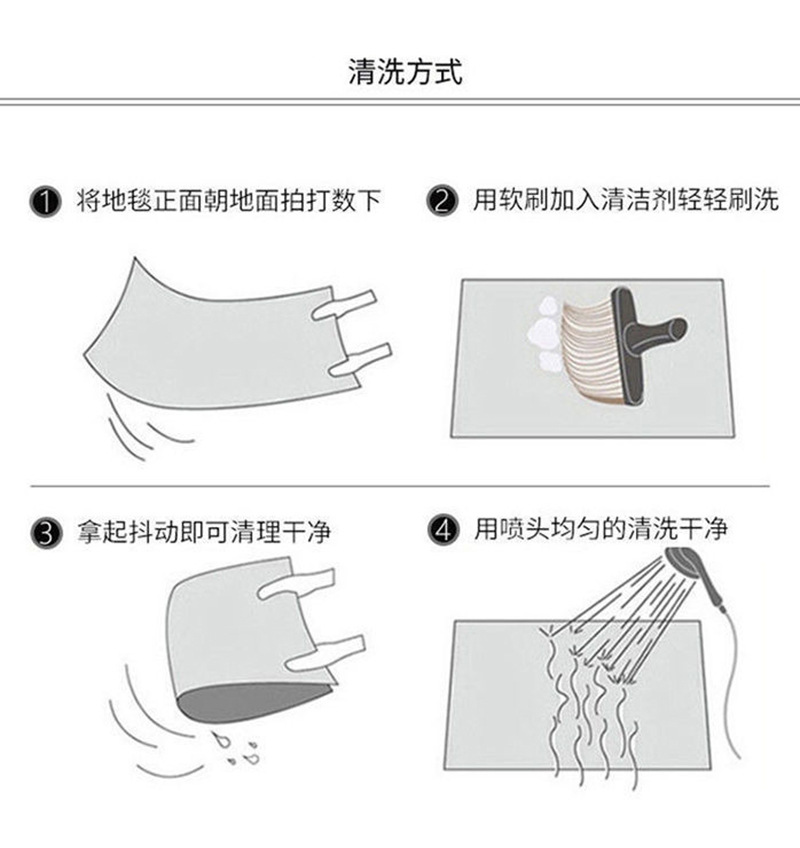 清洗方式

1 将地毯正面朝地面拍打数下

2 用软刷加入清洁剂轻轻刷洗

3 拿起抖动即可清理干净

4 用喷头均匀的清洗干净