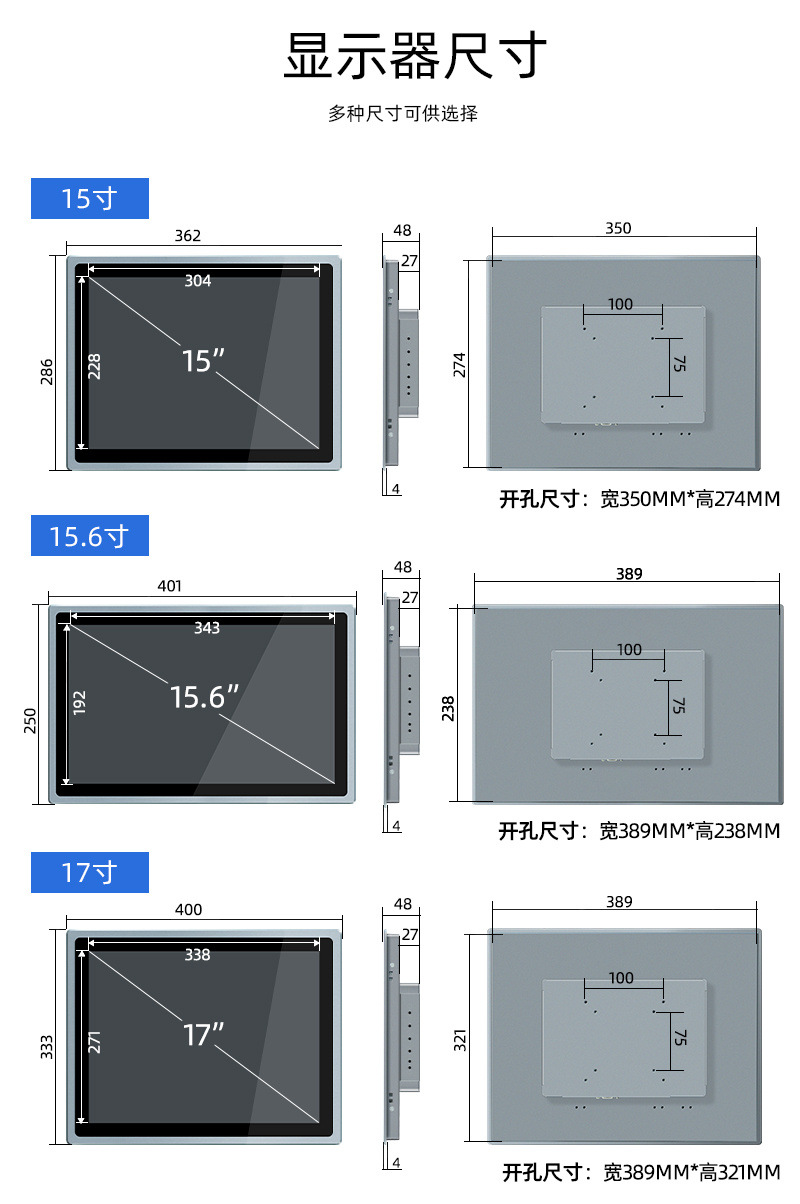 显示器尺寸

多种尺寸可供选择

15寸

362
304
286
228
15″
48
27
4
350
100
75
274
开孔尺寸：宽350MM*高274MM

15.6寸

401
343
250
192
15.6″
48
27
4
389
100
75
238
开孔尺寸：宽389MM*高238MM

17寸

400
338
333
271
17″
48
27
4
389
100
75
321
开孔尺寸：宽389MM*高321MM