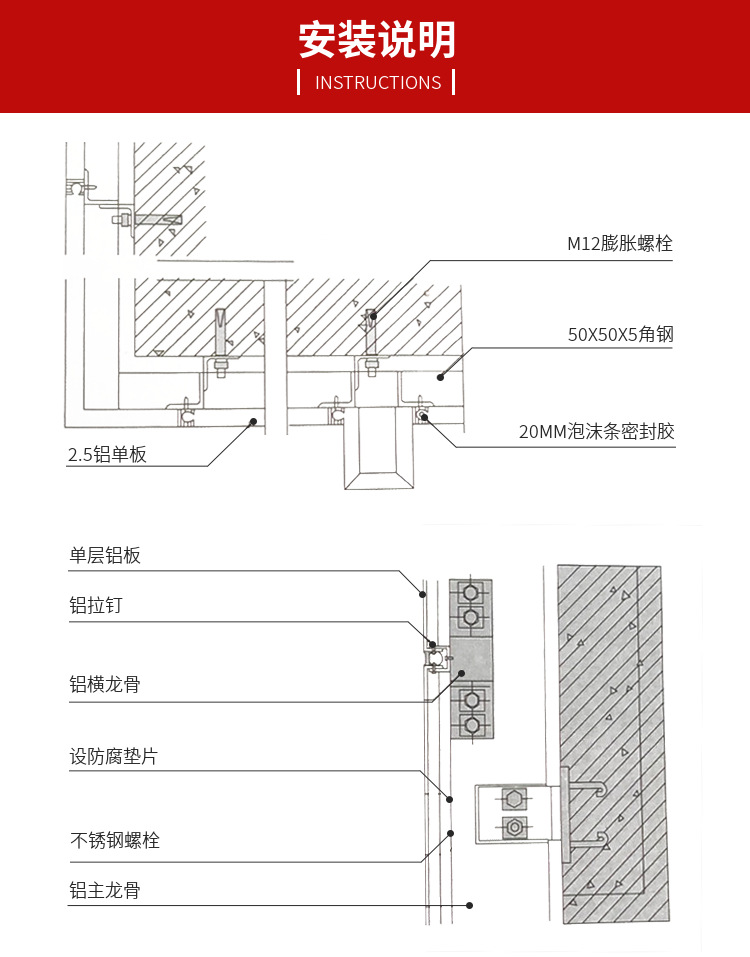 安装说明

INSTRUCTIONS

M12膨胀螺栓

50X50X5角钢

20MM泡沫条密封胶

2.5铝单板

单层铝板

铝拉钉

铝横龙骨

设防腐垫片

不锈钢螺栓

铝主龙骨