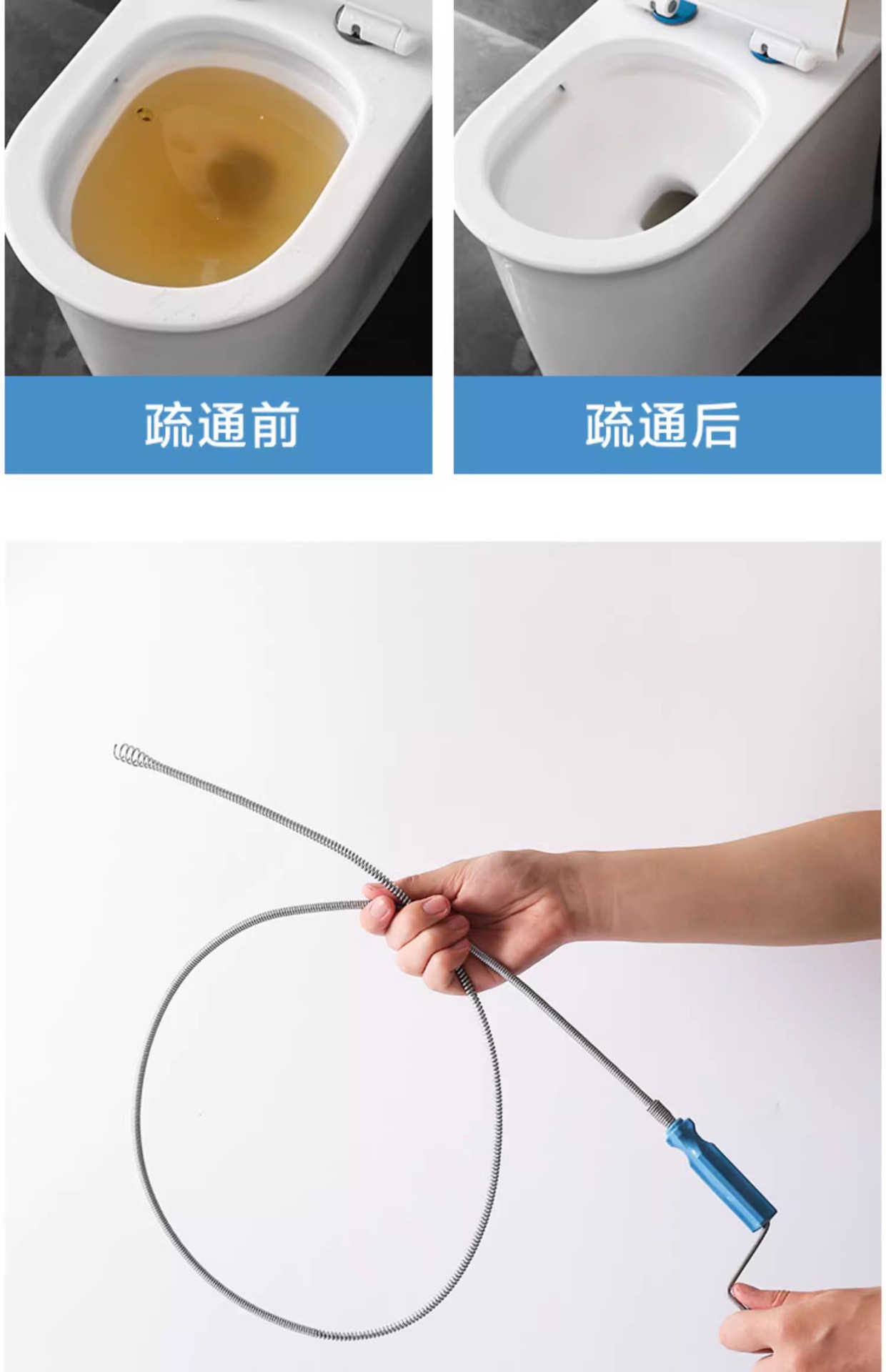 疏通前

疏通后