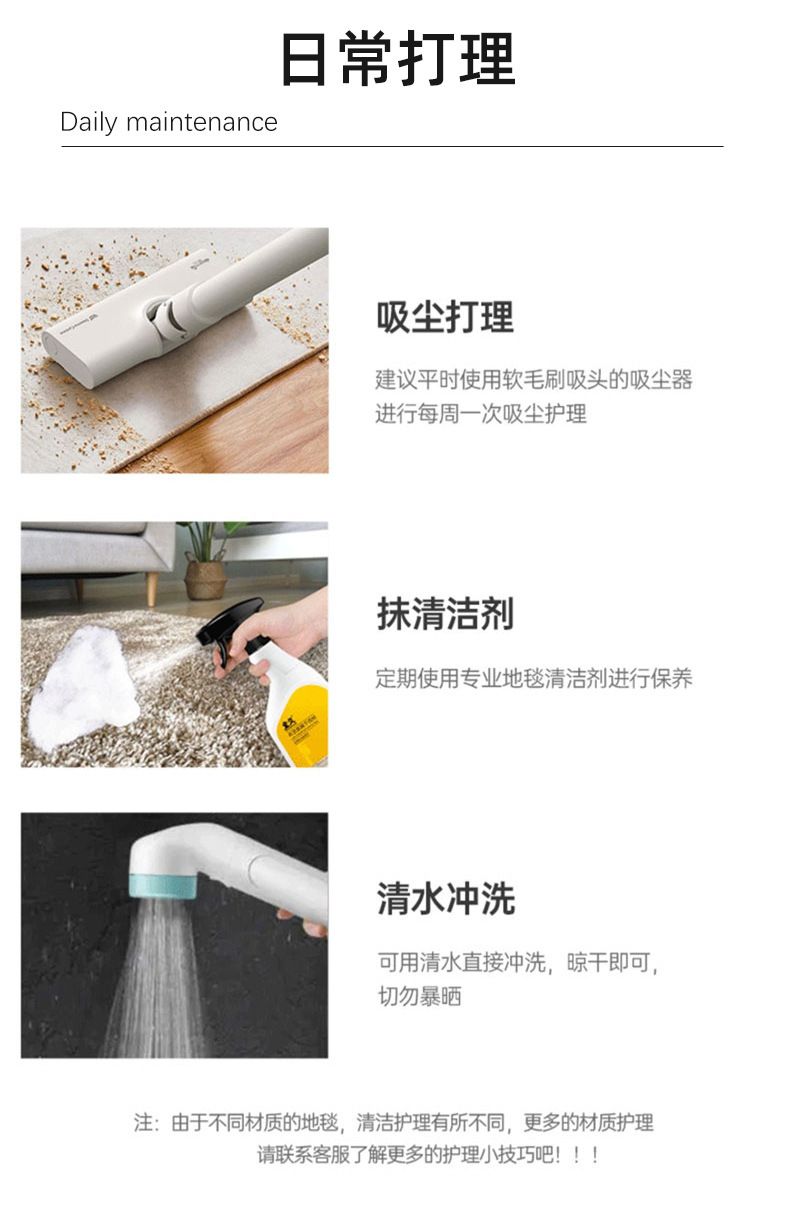 日常打理

Daily maintenance

吸尘打理

建议平时使用软毛刷吸头的吸尘器进行每周一次吸尘护理

抹清洁剂

定期使用专业地毯清洁剂进行保养

清水冲洗

可用清水直接冲洗，晾干即可，切勿暴晒

注：由于不同材质的地毯，清洁护理有所不同，更多的材质护理请联系客服了解更多的护理小技巧吧！！！