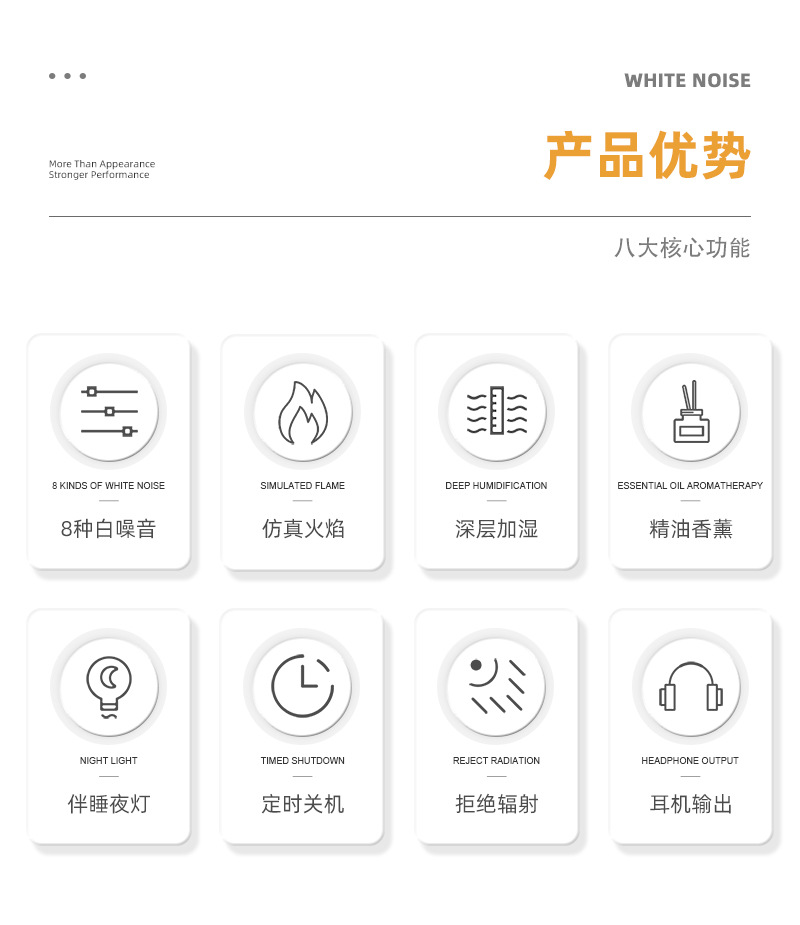 WHITE NOISE

More Than Appearance
Stronger Performance

产品优势

八大核心功能

8 KINDS OF WHITE NOISE
8种白噪音

SIMULATED FLAME
仿真火焰

DEEP HUMIDIFICATION
深层加湿

ESSENTIAL OIL AROMATHERAPY
精油香薰

NIGHT LIGHT
伴睡夜灯

TIMED SHUTDOWN
定时关机

REJECT RADIATION
拒绝辐射

HEADPHONE OUTPUT
耳机输出