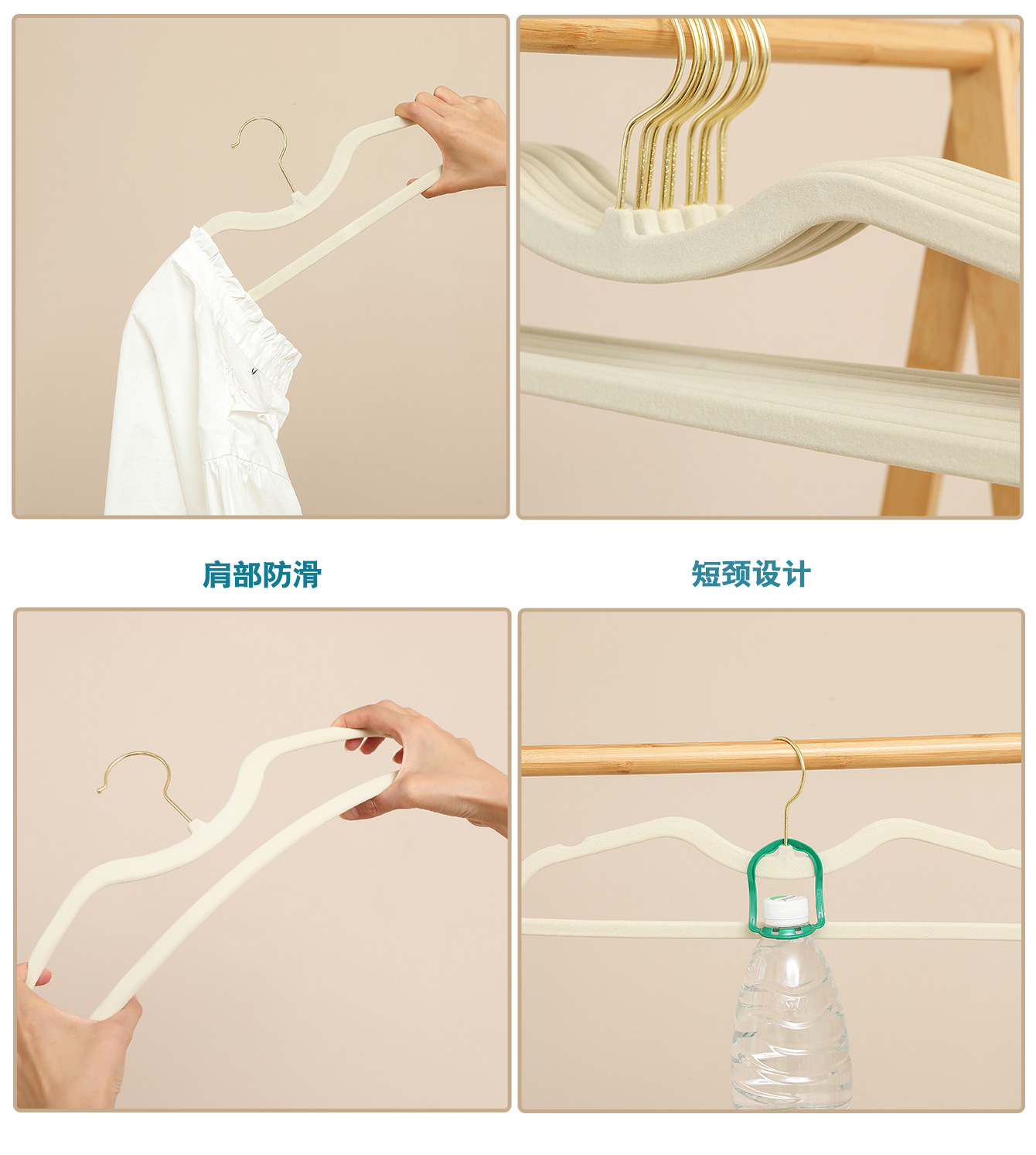 肩部防滑

短颈设计