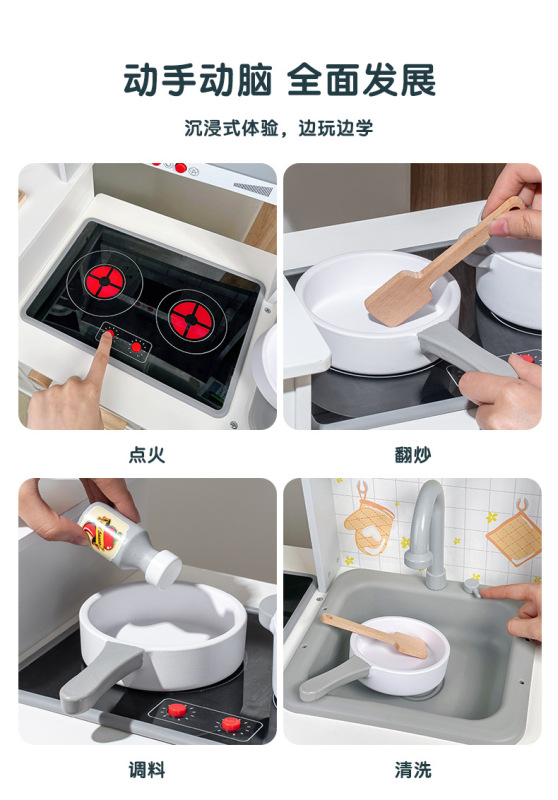 动手动脑 全面发展

沉浸式体验，边玩边学

点火

翻炒

调料

清洗