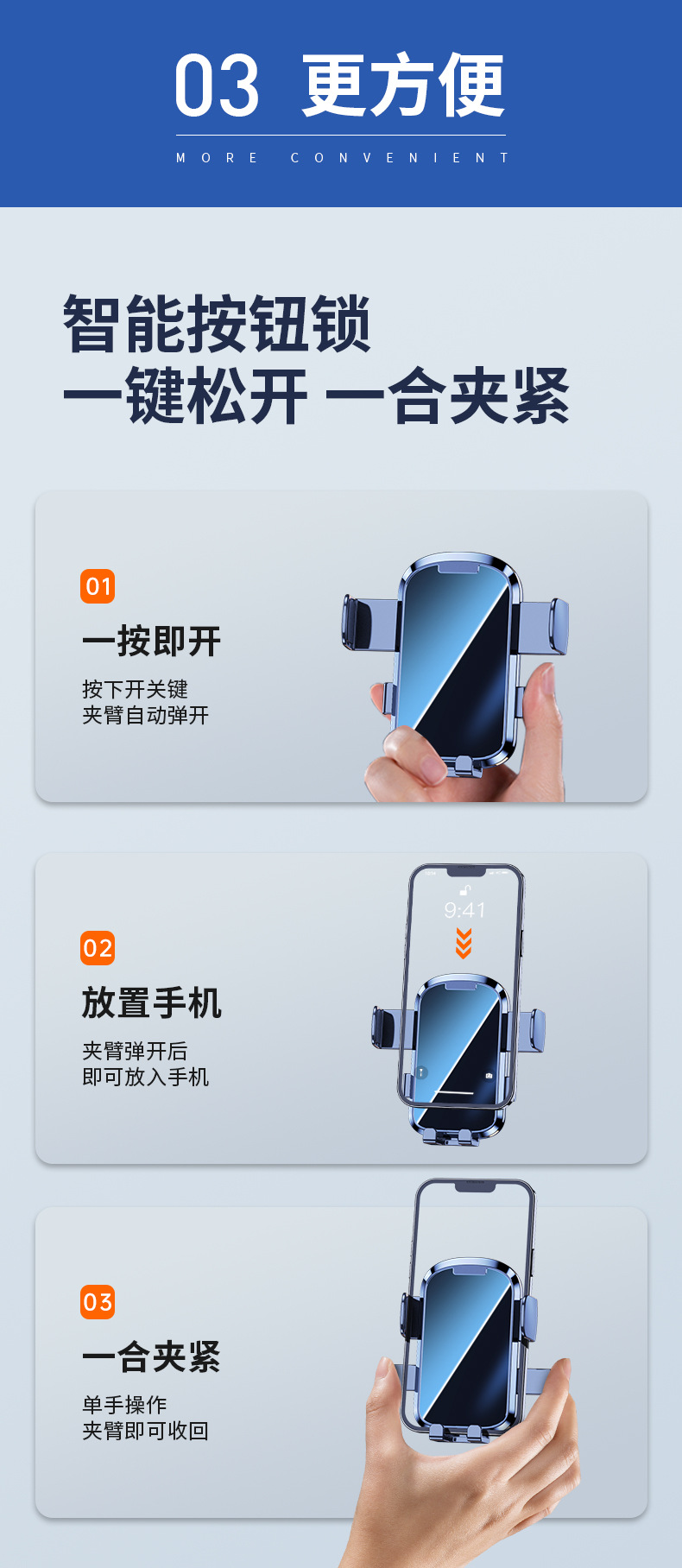 03 更方便

MORE CONVENIENT

智能按钮锁
一键松开 一合夹紧

01

一按即开

按下开关键
夹臂自动弹开

02

放置手机

夹臂弹开后
即可放入手机

9:41

03

一合夹紧

单手操作
夹臂即可收回