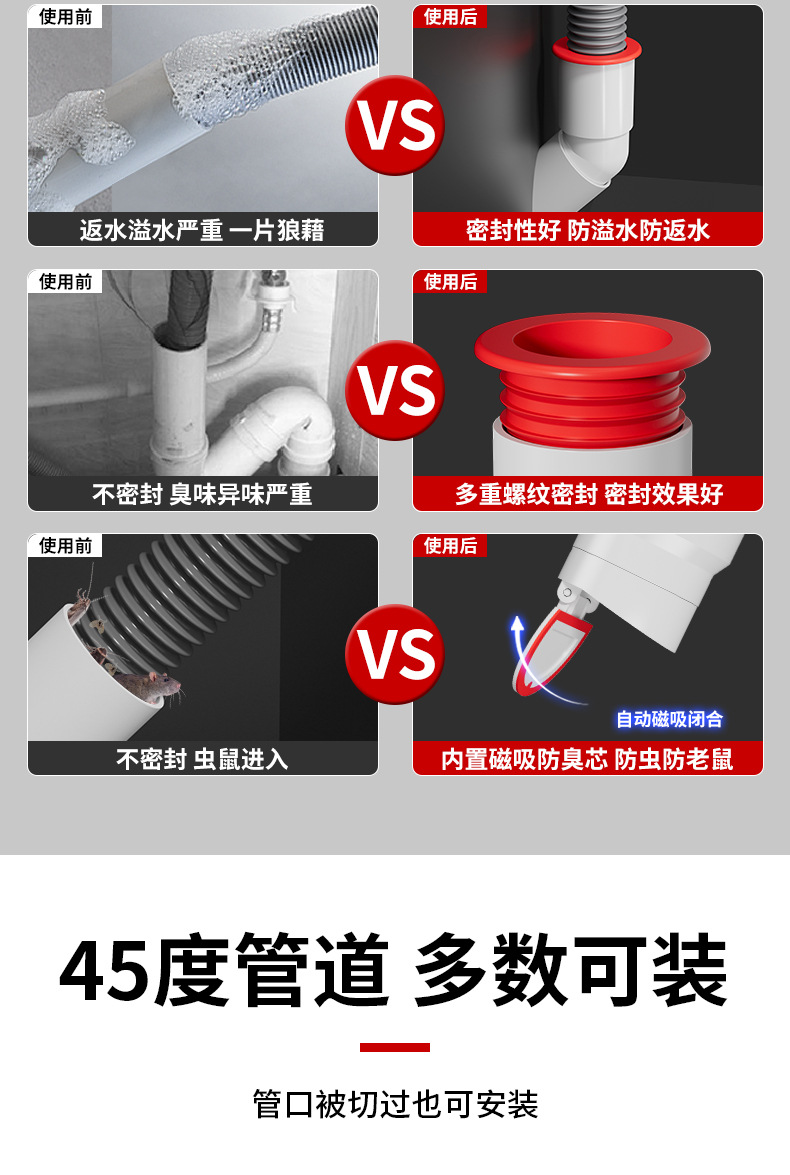 使用前
返水溢水严重 一片狼藉

VS

使用后
密封性好 防溢水防返水

使用前
不密封 臭味异味严重

VS

使用后
多重螺纹密封 密封效果好

使用前
不密封 虫鼠进入

VS

使用后
自动磁吸闭合
内置磁吸防臭芯 防虫防老鼠

45度管道 多数可装

管口被切过也可安装