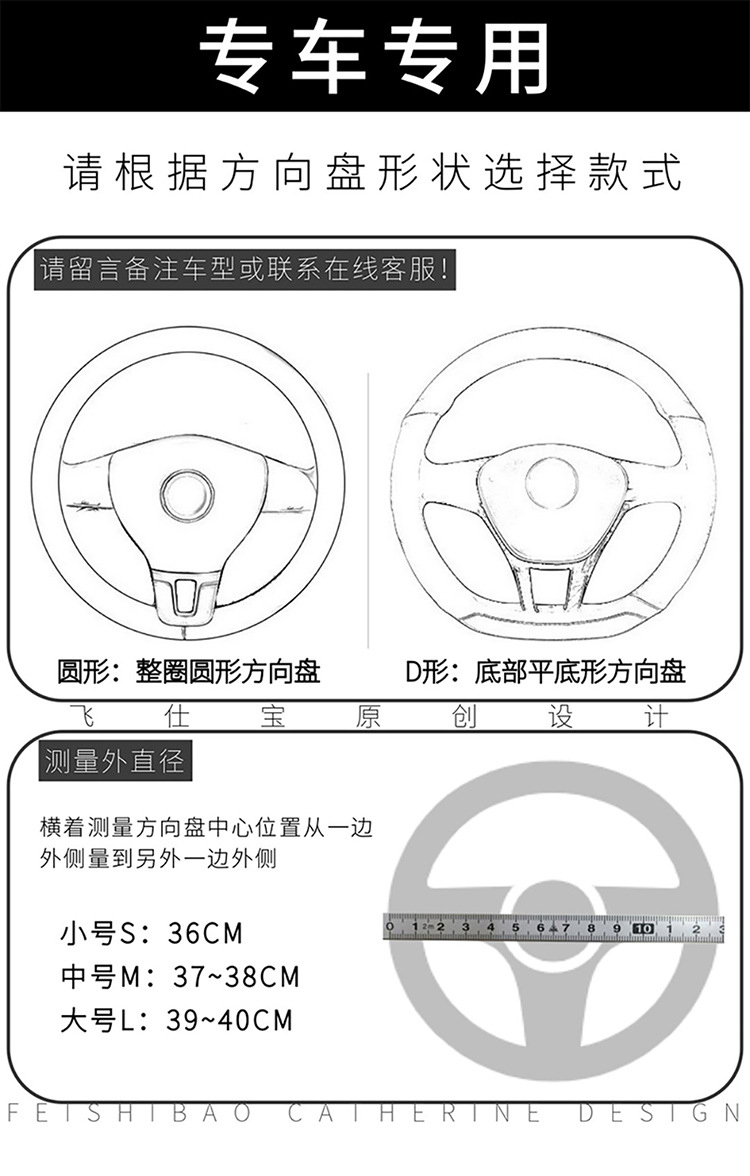 专车专用

请根据方向盘形状选择款式

请留言备注车型或联系在线客服!

圆形：整圈圆形方向盘

D形：底部平底形方向盘

飞 仕 宝 原 创 设 计

测量外直径

横着测量方向盘中心位置从一边外侧量到另外一边外侧

小号S：36CM
中号M：37~38CM
大号L：39~40CM

0 1 2 3 4 5 6 7 8 9 10 1 2 3

FEISHIBAO CATHERINE DESIGN