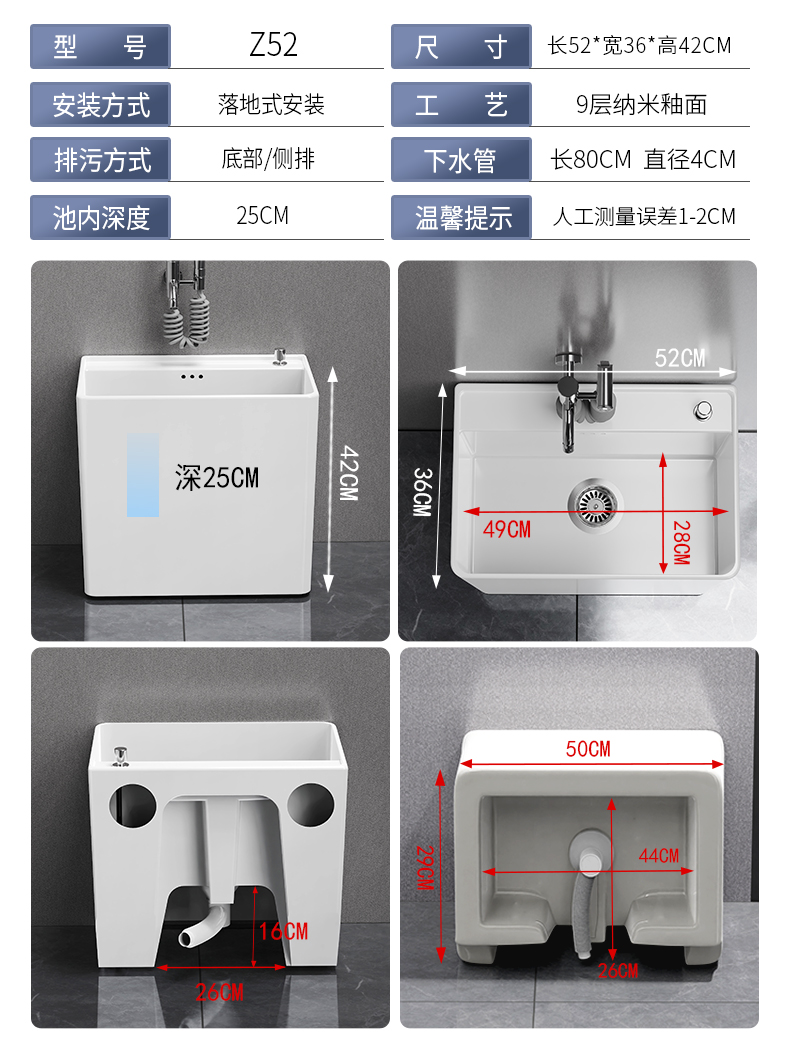 | 型 号 | Z52 | 尺 寸 | 长52*宽36*高42CM |
|---|---|---|---|
| 安装方式 | 落地式安装 | 工 艺 | 9层纳米釉面 |
| 排污方式 | 底部/侧排 | 下水管 | 长80CM 直径4CM |
| 池内深度 | 25CM | 温馨提示 | 人工测量误差1-2CM |

深25CM

42CM

52CM

36CM

49CM

28CM

16CM

26CM

50CM

29CM

44CM

26CM