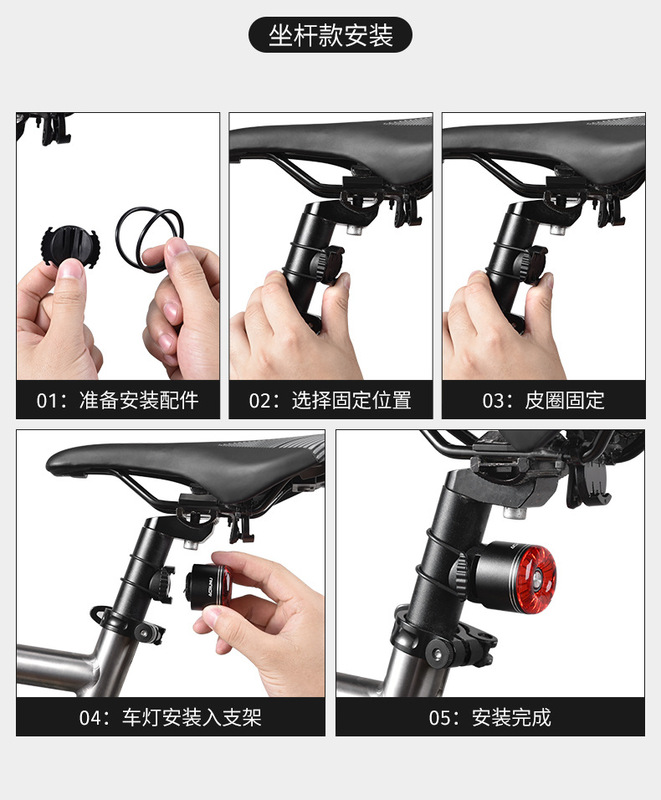 坐杆款安装

01：准备安装配件

02：选择固定位置

03：皮圈固定

04：车灯安装入支架

05：安装完成