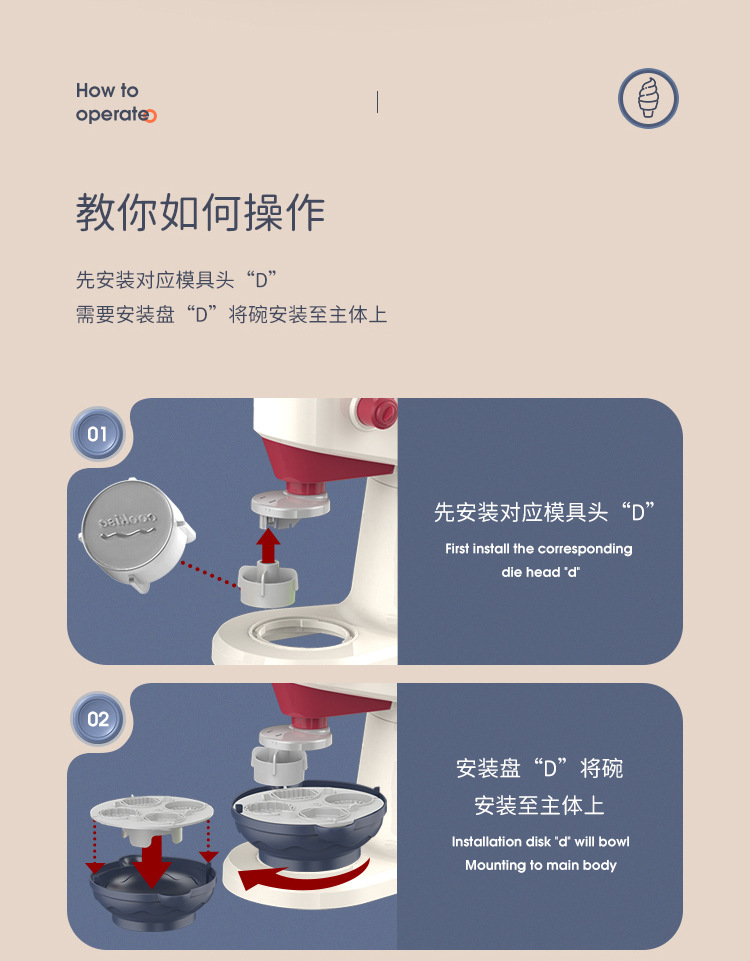 How to
operate

教你如何操作

先安装对应模具头“D”
需要安装盘“D”将碗安装至主体上

01

先安装对应模具头“D”

First install the corresponding die head "d"

02

安装盘“D”将碗安装至主体上

Installation disk "d" will bowl Mounting to main body