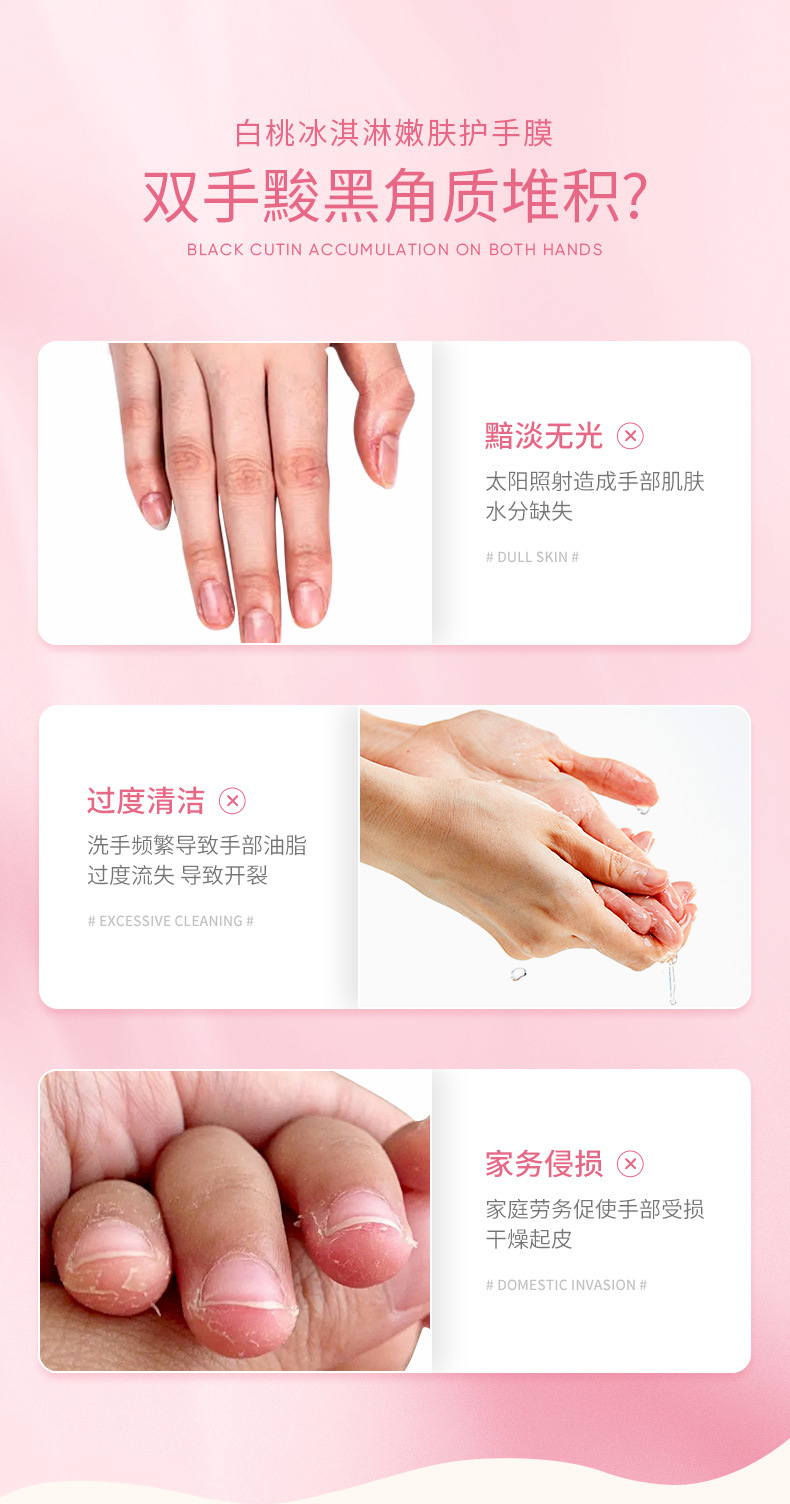 白桃冰淇淋嫩肤护手膜

双手黢黑角质堆积?

BLACK CUTIN ACCUMULATION ON BOTH HANDS

黯淡无光 ⊗

太阳照射造成手部肌肤水分缺失

# DULL SKIN #

过度清洁 ⊗

洗手频繁导致手部油脂过度流失 导致开裂

# EXCESSIVE CLEANING #

家务侵损 ⊗

家庭劳务促使手部受损干燥起皮

# DOMESTIC INVASION #