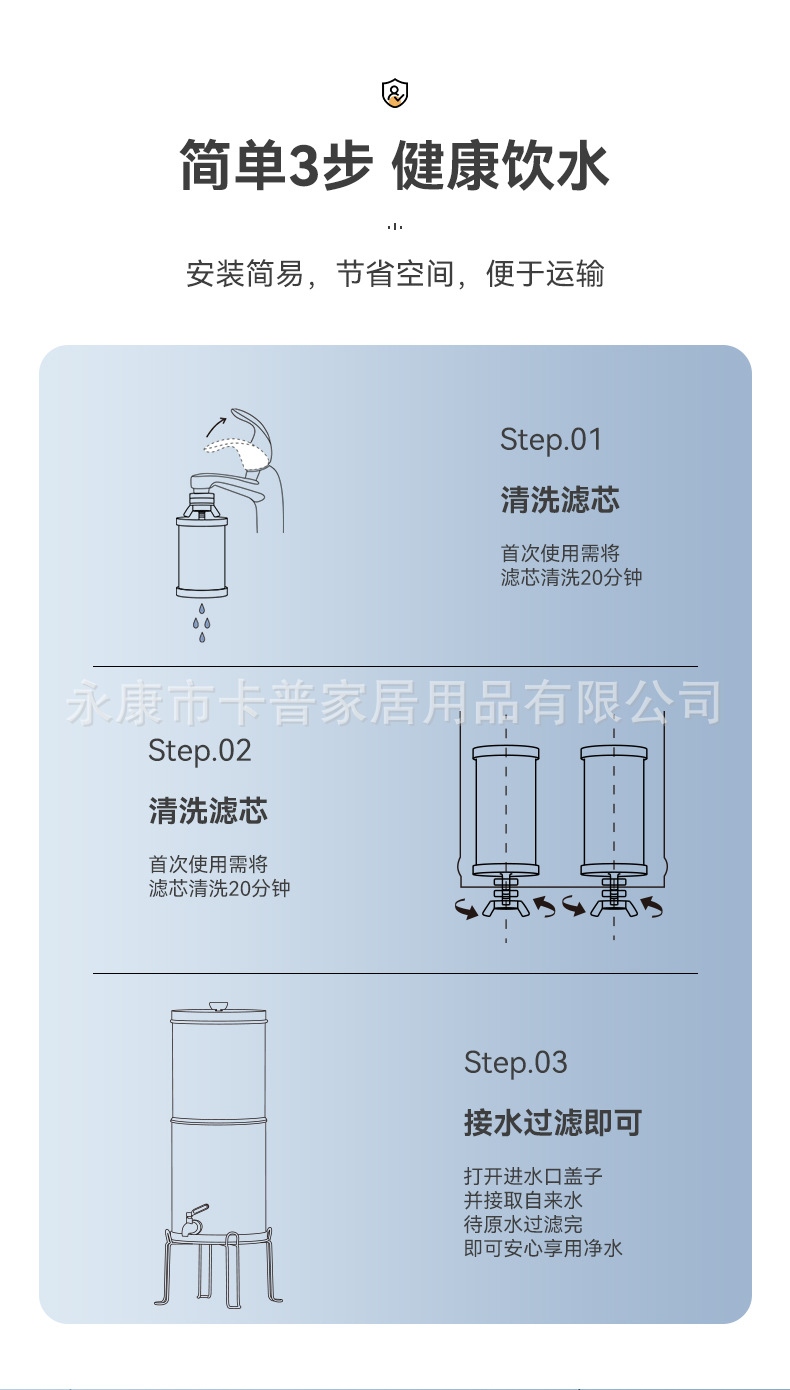 简单3步 健康饮水

安装简易，节省空间，便于运输

Step.01

清洗滤芯

首次使用需将
滤芯清洗20分钟

永康市卡普家居用品有限公司

Step.02

清洗滤芯

首次使用需将
滤芯清洗20分钟

Step.03

接水过滤即可

打开进水口盖子
并接取自来水
待原水过滤完
即可安心享用净水