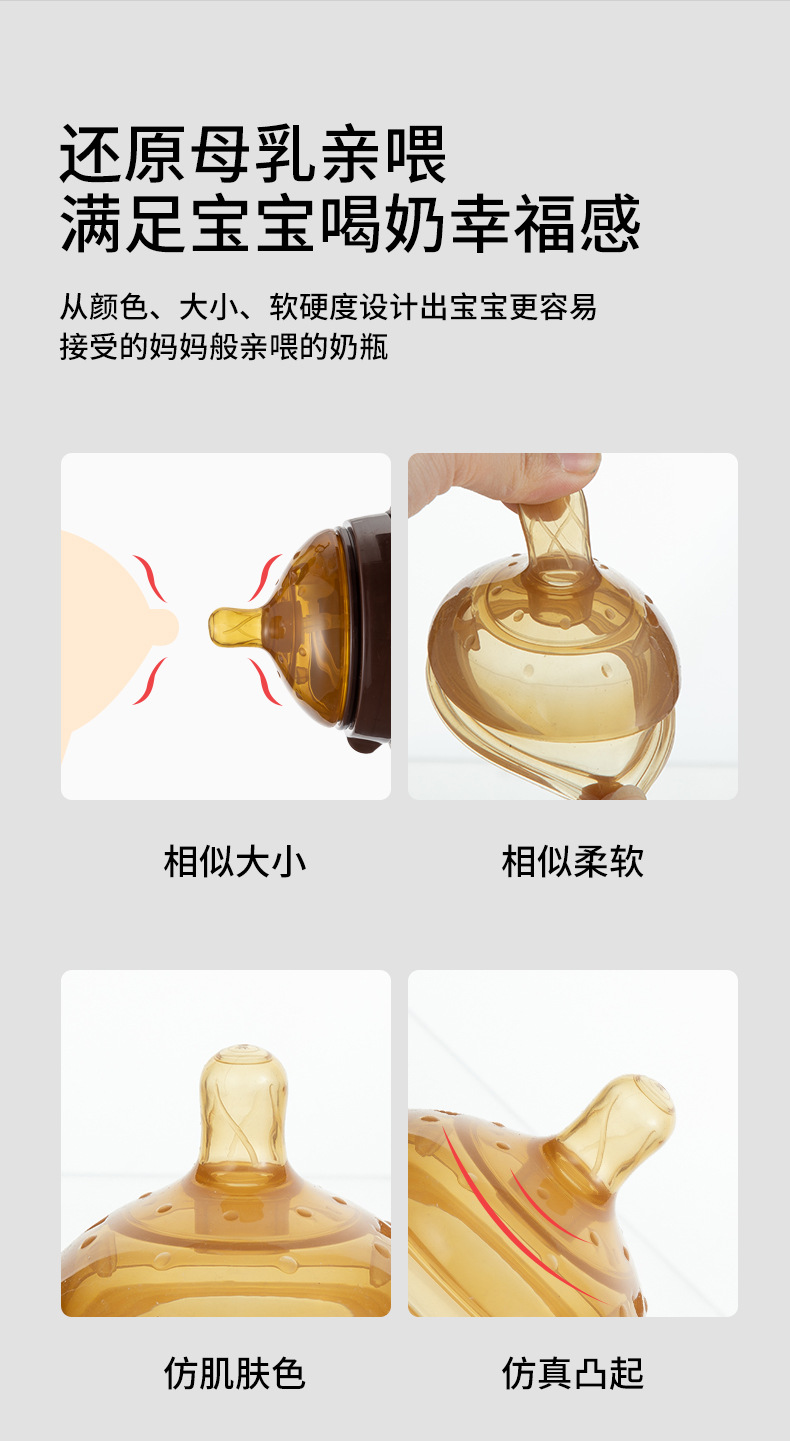 还原母乳亲喂
满足宝宝喝奶幸福感

从颜色、大小、软硬度设计出宝宝更容易接受的妈妈般亲喂的奶瓶

相似大小

相似柔软

仿肌肤色

仿真凸起