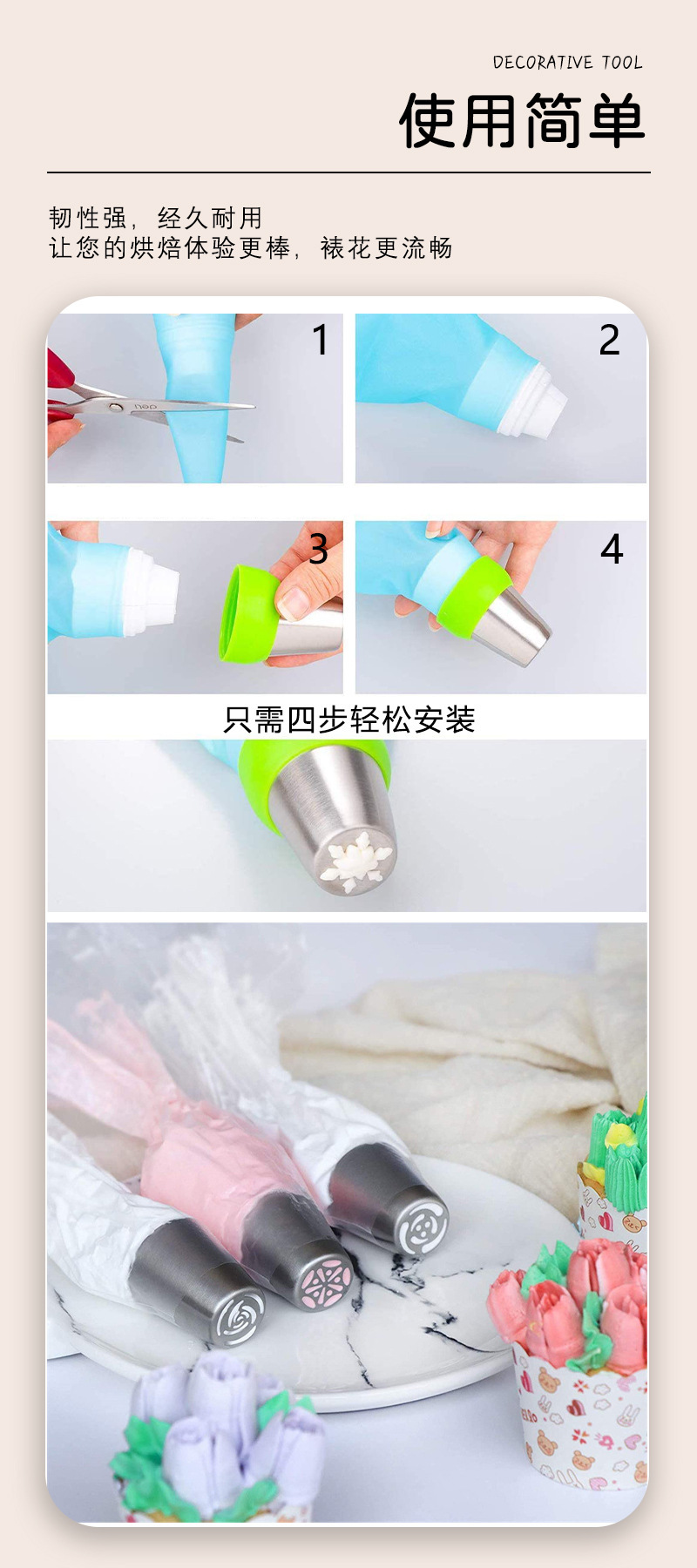 DECORATIVE TOOL

使用简单

韧性强，经久耐用
让您的烘焙体验更棒，裱花更流畅

1

2

3

4

只需四步轻松安装