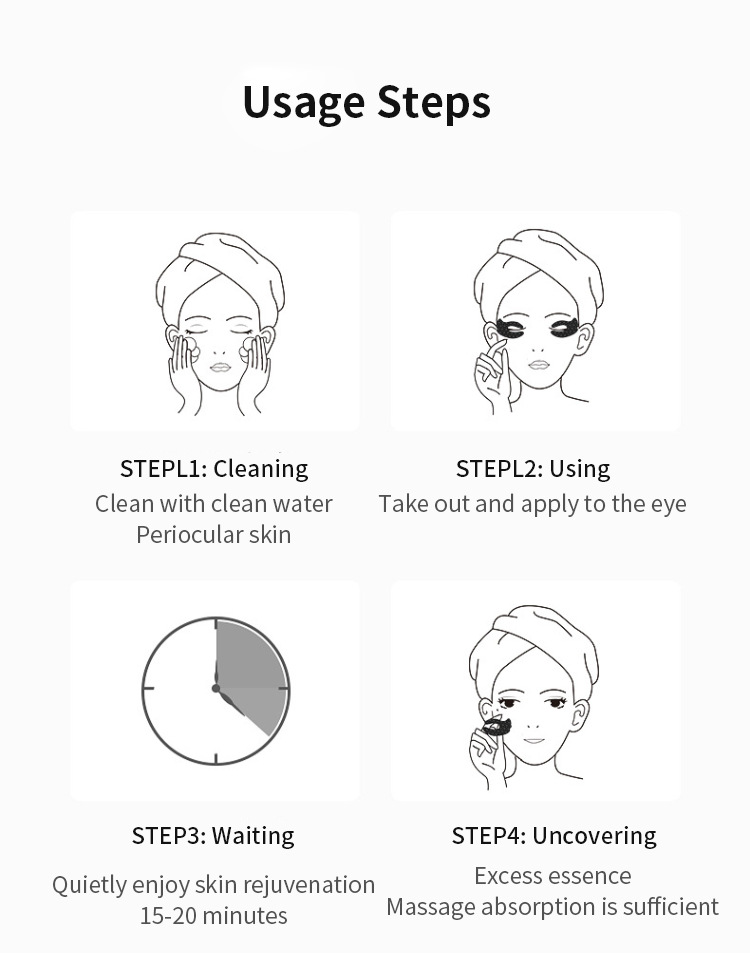 Usage Steps

STEPL1: Cleaning
Clean with clean water
Periocular skin

STEPL2: Using
Take out and apply to the eye

STEP3: Waiting
Quietly enjoy skin rejuvenation
15-20 minutes

STEP4: Uncovering
Excess essence
Massage absorption is sufficient